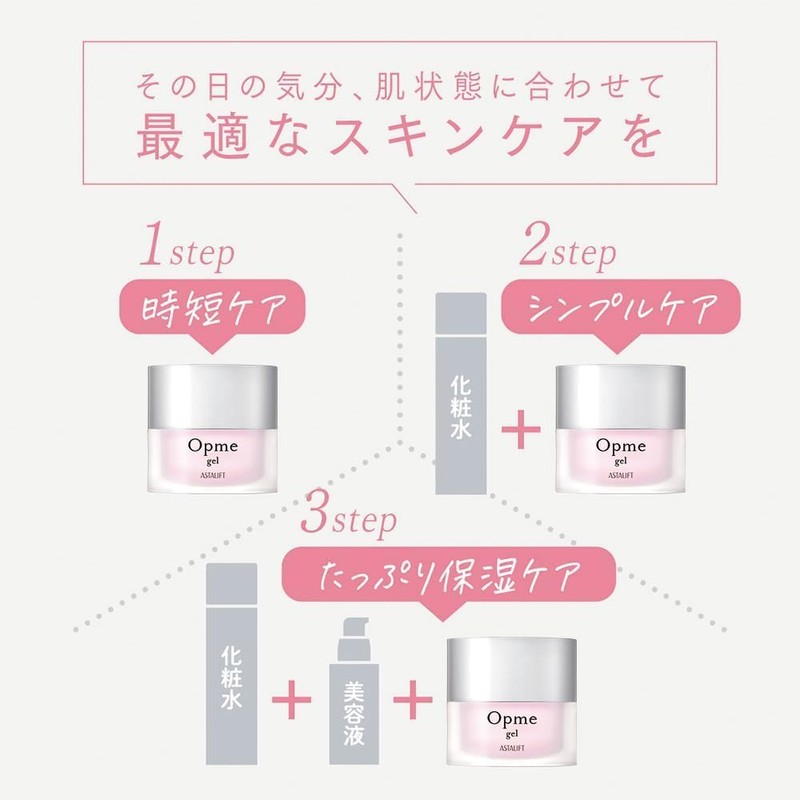 その日の気分、肌状態に合わせて
最適なスキンケアを

1step
時短ケア

Opme
gel
ASTALIFT

2step
シンプルケア

化粧水
+

Opme
gel
ASTALIFT

3step
たっぷり保湿ケア

化粧水
+
美容液
+

Opme
gel
ASTALIFT