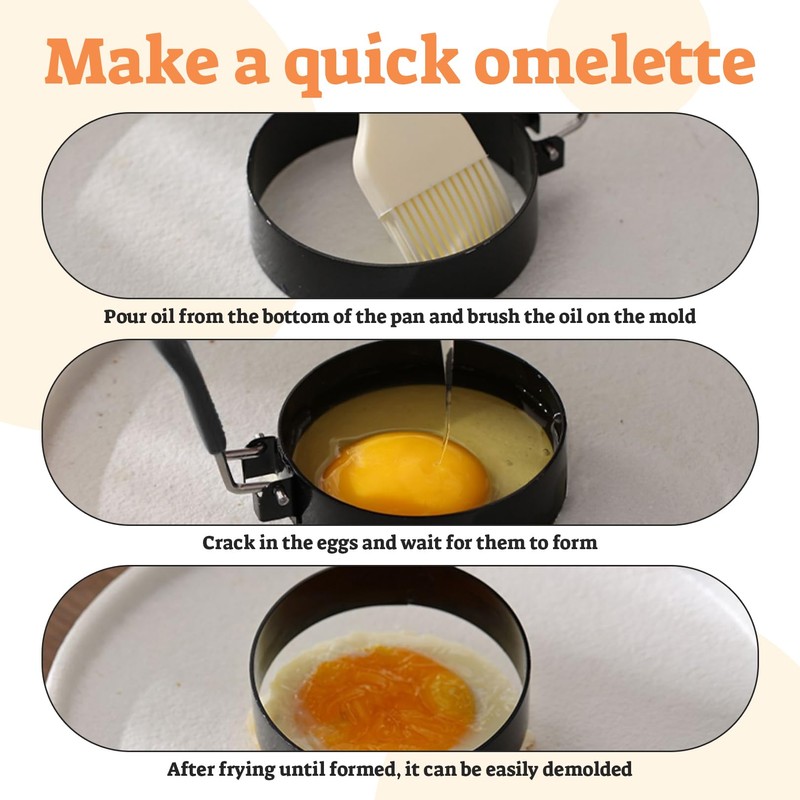 Make a quick omelette

Pour oil from the bottom of the pan and brush the oil on the mold

Crack in the eggs and wait for them to form

After frying until formed, it can be easily demolded