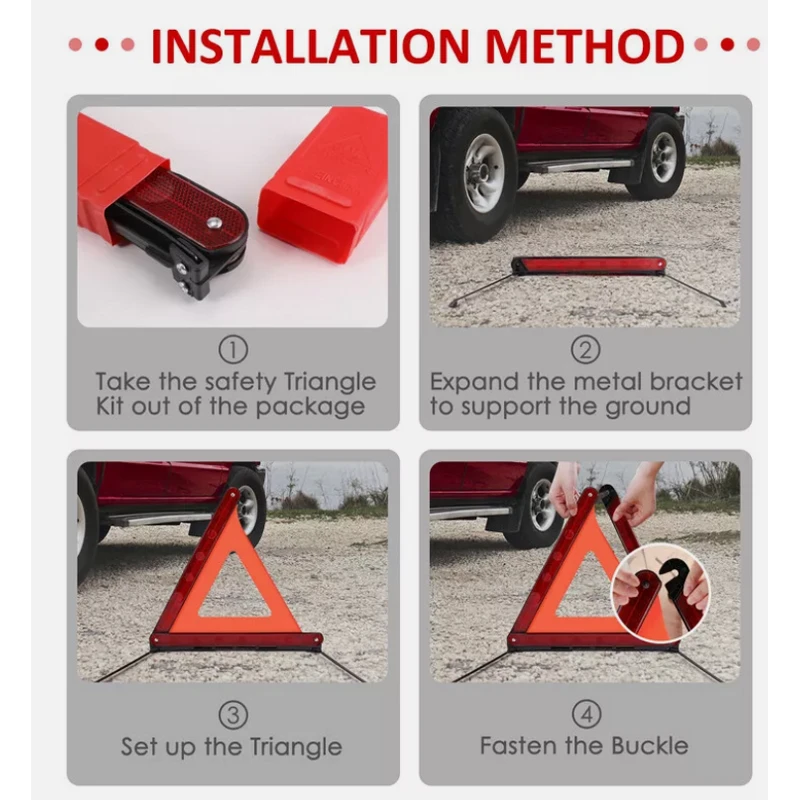 INSTALLATION METHOD

①
Take the safety Triangle Kit out of the package

②
Expand the metal bracket to support the ground

③
Set up the Triangle

④
Fasten the Buckle