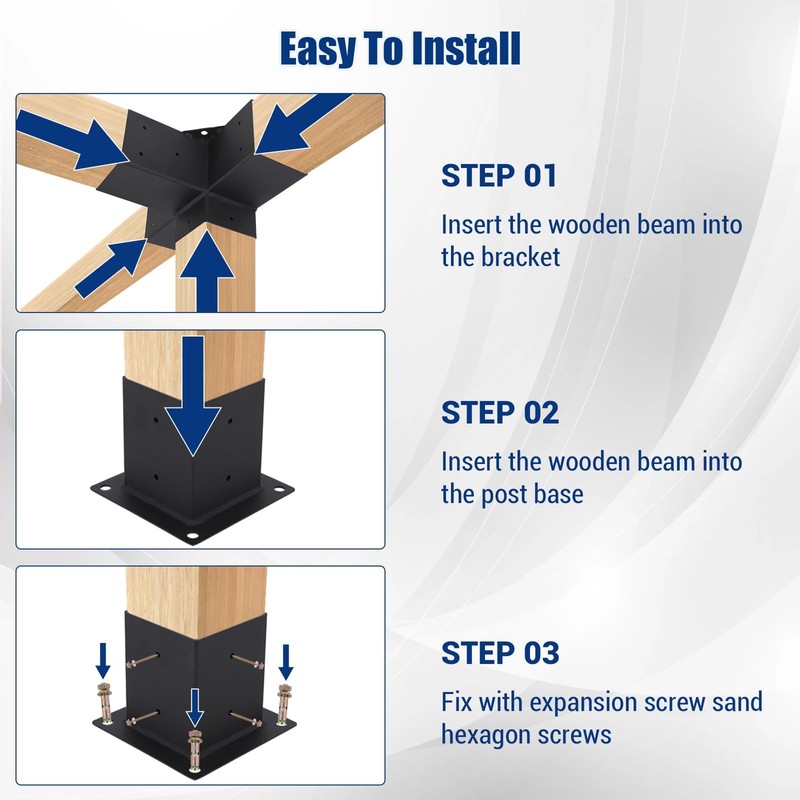 Easy To Install

STEP 01

Insert the wooden beam into the bracket

STEP 02

Insert the wooden beam into the post base

STEP 03

Fix with expansion screw sand hexagon screws