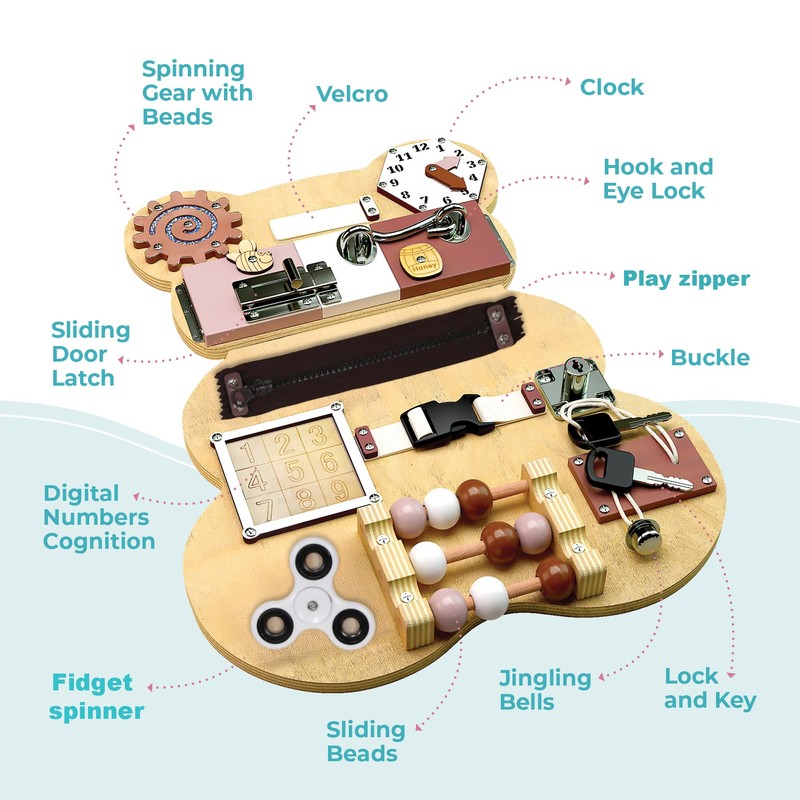 Spinning Gear with Beads

Velcro

Clock

Hook and Eye Lock

Play zipper

Sliding Door Latch

Buckle

Digital Numbers Cognition

Fidget spinner

Sliding Beads

Jingling Bells

Lock and Key

12 1 2 3 4 5 6 7 8 9 10 11

Honey

1 2 3
4 5 6
7 8 9