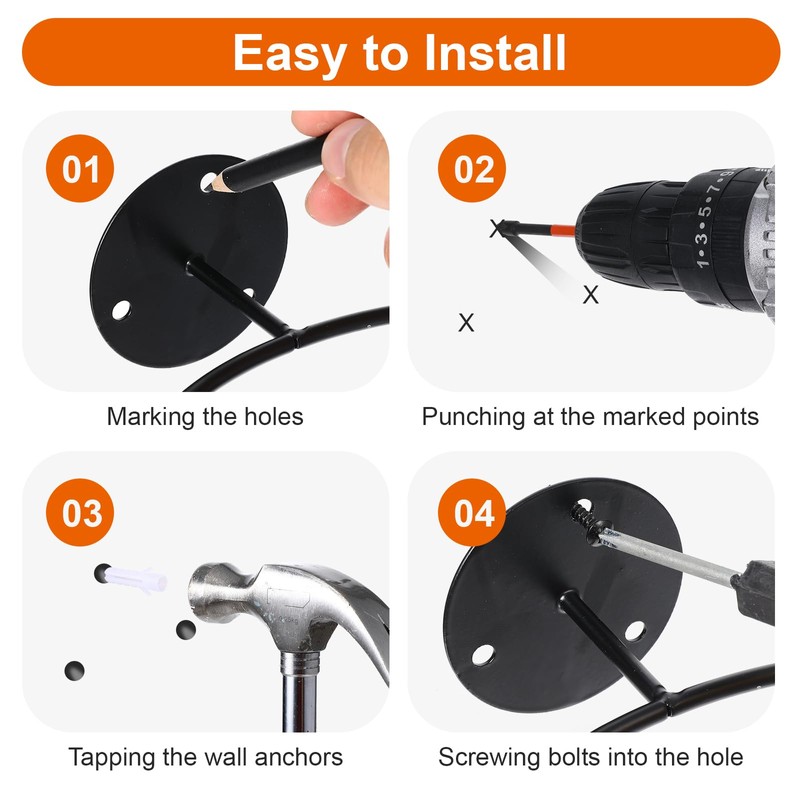 Easy to Install

01

Marking the holes

02

X

X

X

1•3•5•7•9

Punching at the marked points

03

Tapping the wall anchors

04

Screwing bolts into the hole