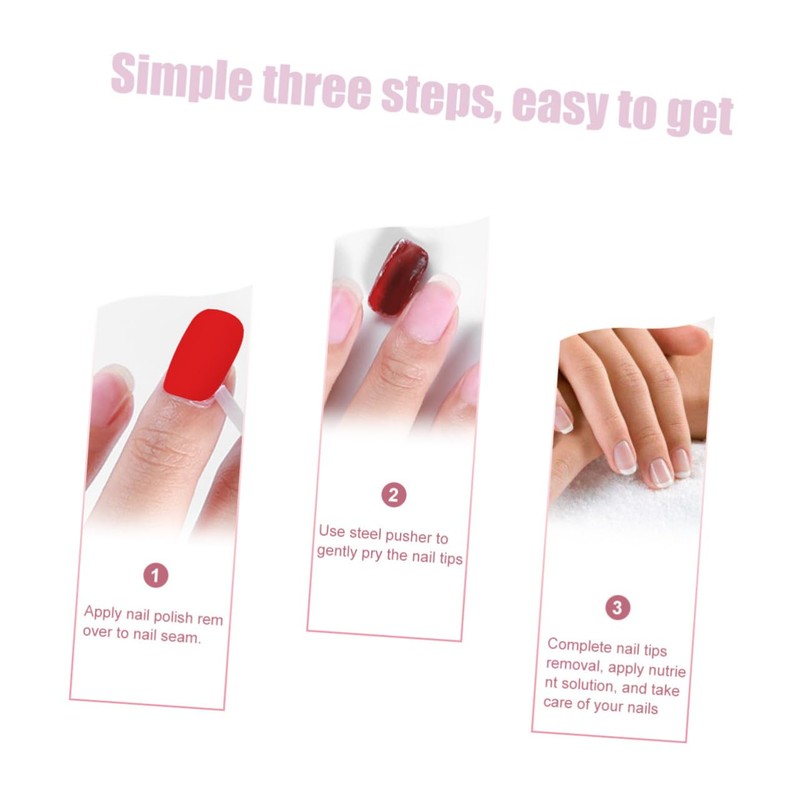 Simple three steps, easy to get

1

Apply nail polish rem over to nail seam.

2

Use steel pusher to gently pry the nail tips

3

Complete nail tips removal, apply nutrie nt solution, and take care of your nails