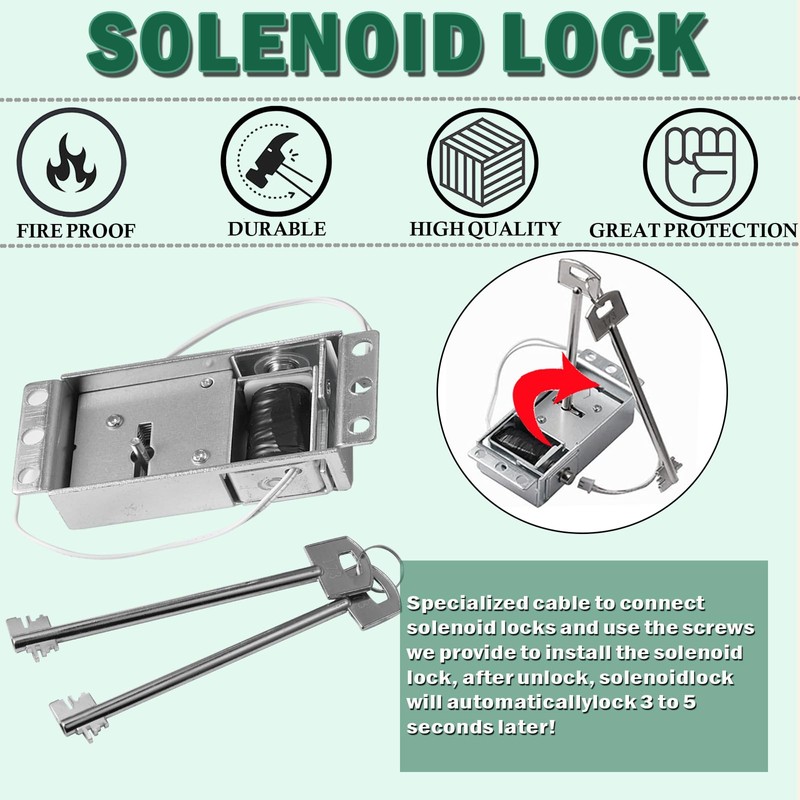 SOLENOID LOCK

FIRE PROOF

DURABLE

HIGH QUALITY

GREAT PROTECTION

Specialized cable to connect solenoid locks and use the screws we provide to install the solenoid lock, after unlock, solenoidlock will automaticallylock 3 to 5 seconds later!