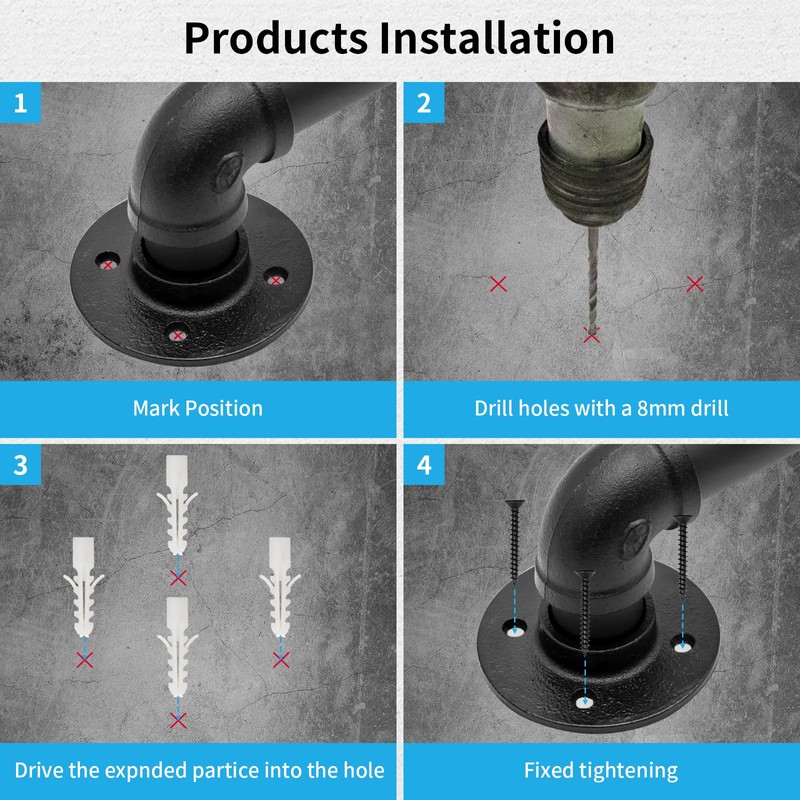 Products Installation

1

Mark Position

2

Drill holes with a 8mm drill

3

Drive the expnded partice into the hole

4

Fixed tightening