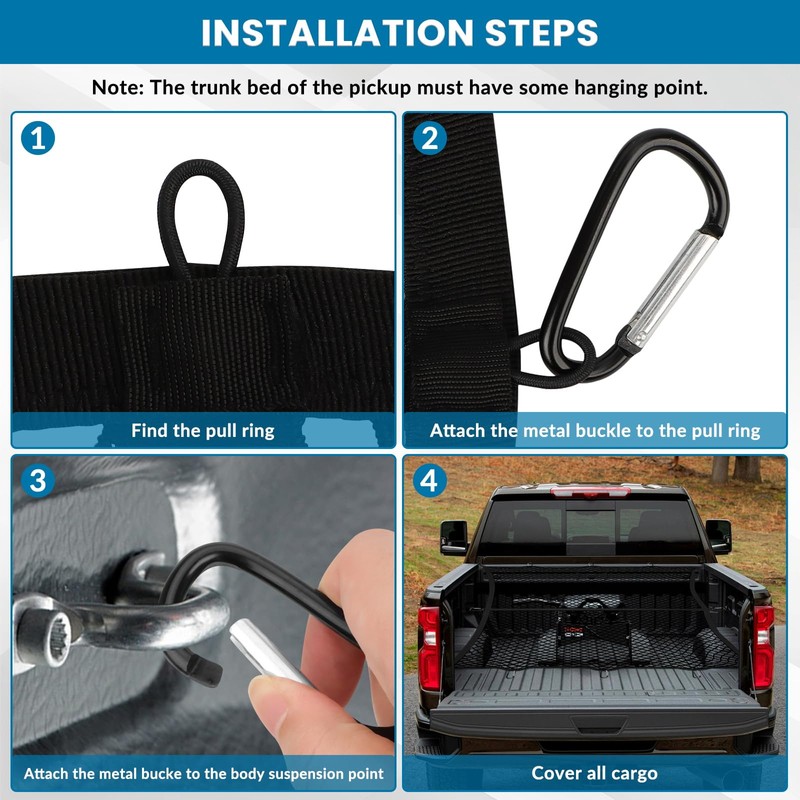 INSTALLATION STEPS

Note: The trunk bed of the pickup must have some hanging point.

1
Find the pull ring

2
Attach the metal buckle to the pull ring

3
Attach the metal bucke to the body suspension point

4
Cover all cargo