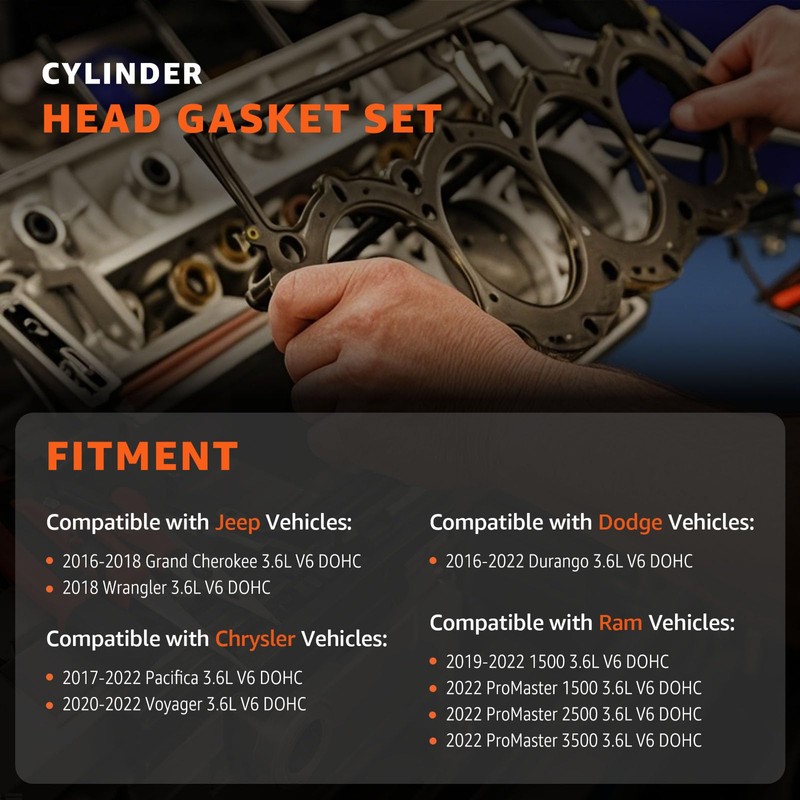 CYLINDER
HEAD GASKET SET

FITMENT

Compatible with Jeep Vehicles:
• 2016-2018 Grand Cherokee 3.6L V6 DOHC
• 2018 Wrangler 3.6L V6 DOHC

Compatible with Chrysler Vehicles:
• 2017-2022 Pacifica 3.6L V6 DOHC
• 2020-2022 Voyager 3.6L V6 DOHC

Compatible with Dodge Vehicles:
• 2016-2022 Durango 3.6L V6 DOHC

Compatible with Ram Vehicles:
• 2019-2022 1500 3.6L V6 DOHC
• 2022 ProMaster 1500 3.6L V6 DOHC
• 2022 ProMaster 2500 3.6L V6 DOHC
• 2022 ProMaster 3500 3.6L V6 DOHC