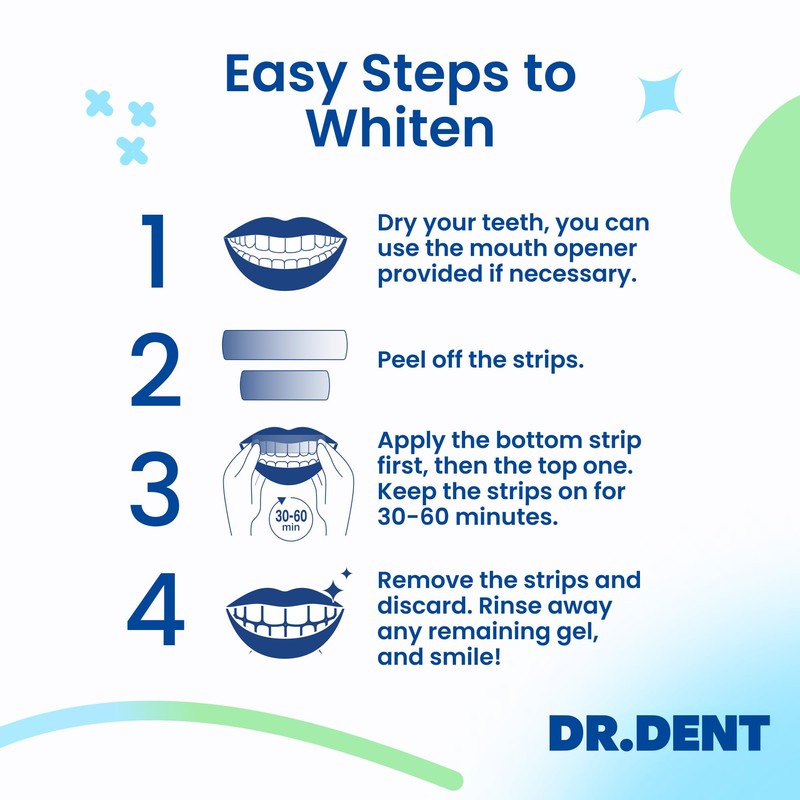 Easy Steps to Whiten

1 Dry your teeth, you can use the mouth opener provided if necessary.

2 Peel off the strips.

3 30-60 min Apply the bottom strip first, then the top one. Keep the strips on for 30-60 minutes.

4 Remove the strips and discard. Rinse away any remaining gel, and smile!

DR.DENT