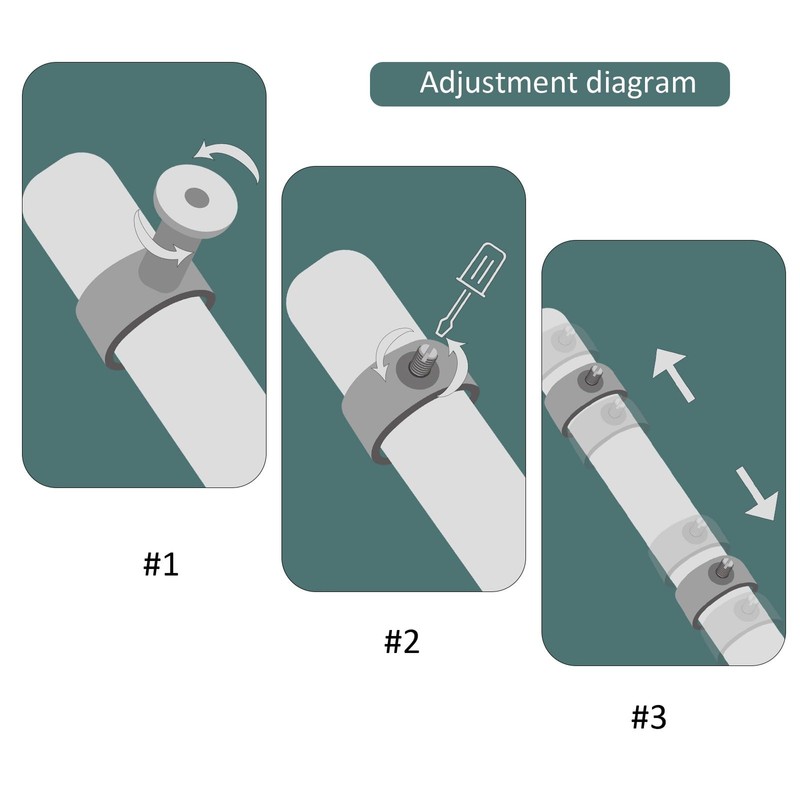 Adjustment diagram

#1

#2

#3