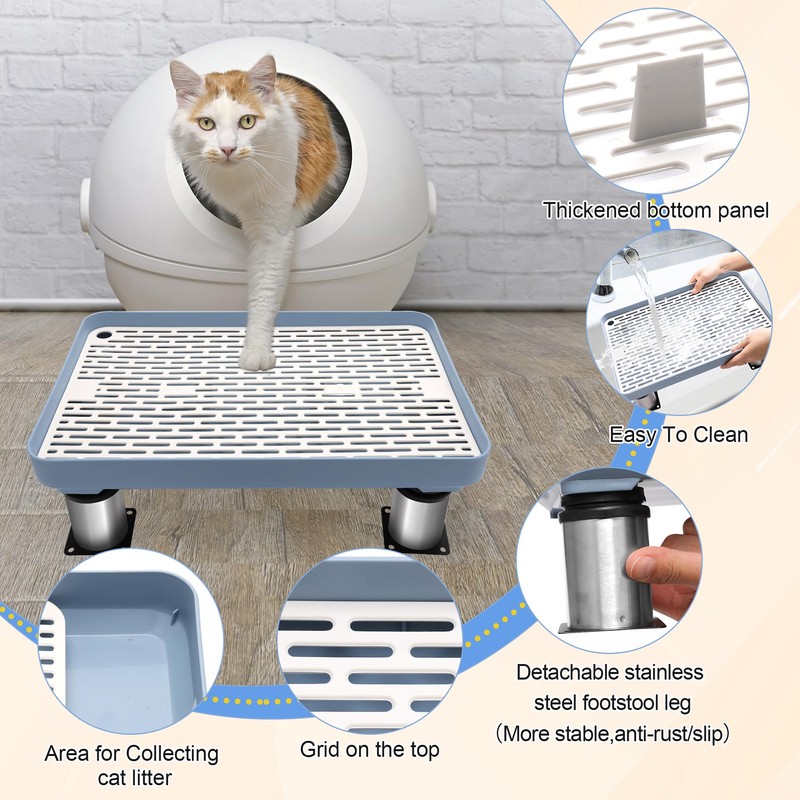 Thickened bottom panel

Easy To Clean

Detachable stainless steel footstool leg (More stable,anti-rust/slip)

Area for Collecting cat litter

Grid on the top