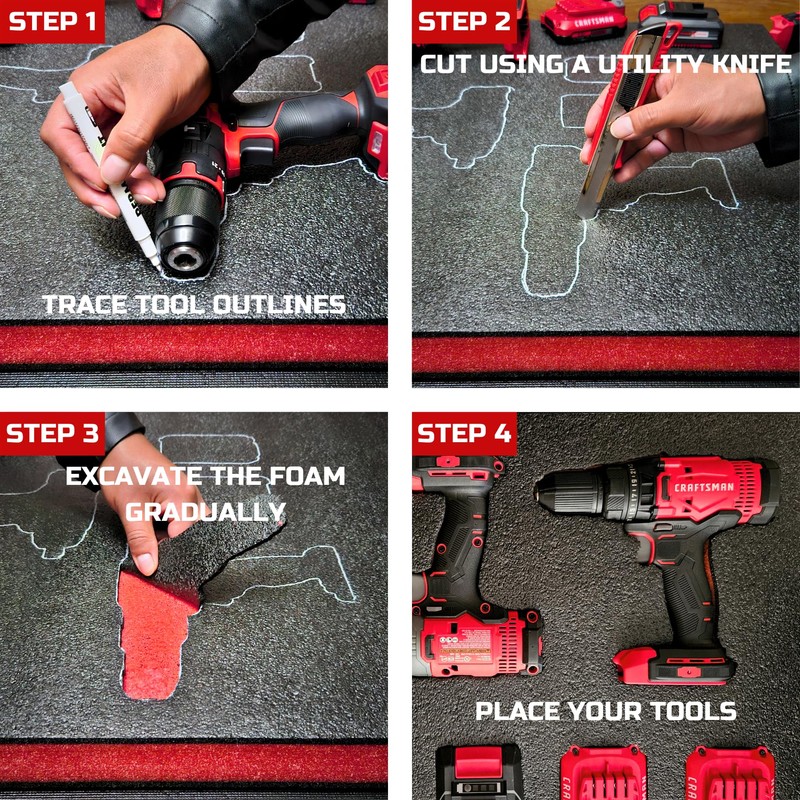 STEP 1

TRACE TOOL OUTLINES

STEP 2

CUT USING A UTILITY KNIFE

CRAFTSMAN

STEP 3

EXCAVATE THE FOAM GRADUALLY

STEP 4

CRAFTSMAN

PLACE YOUR TOOLS