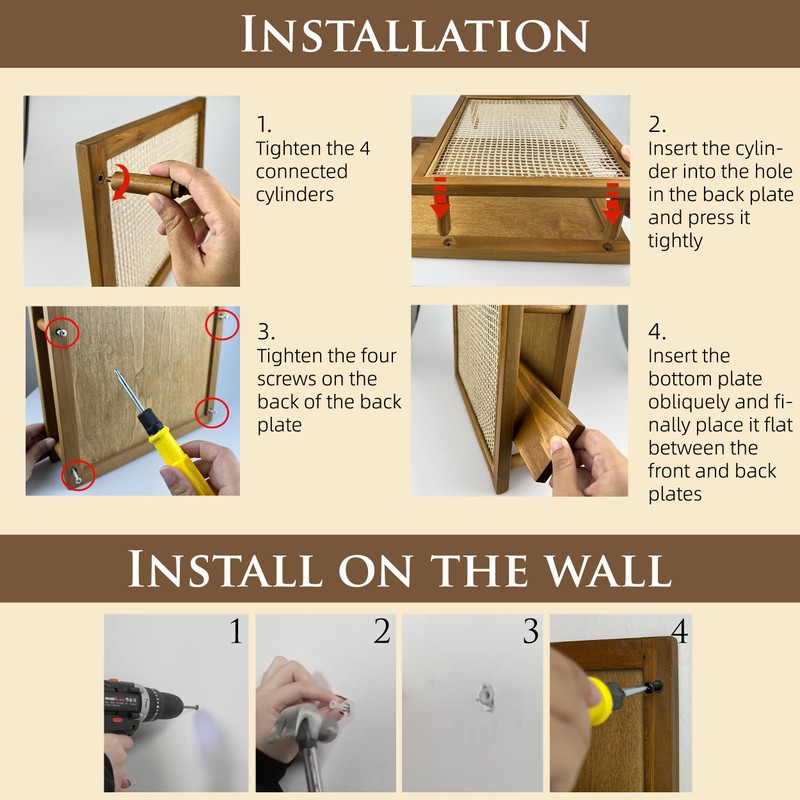 INSTALLATION

1.
Tighten the 4 connected cylinders

2.
Insert the cylinder into the hole in the back plate and press it tightly

3.
Tighten the four screws on the back of the back plate

4.
Insert the bottom plate obliquely and finally place it flat between the front and back plates

INSTALL ON THE WALL

1

2

3

4