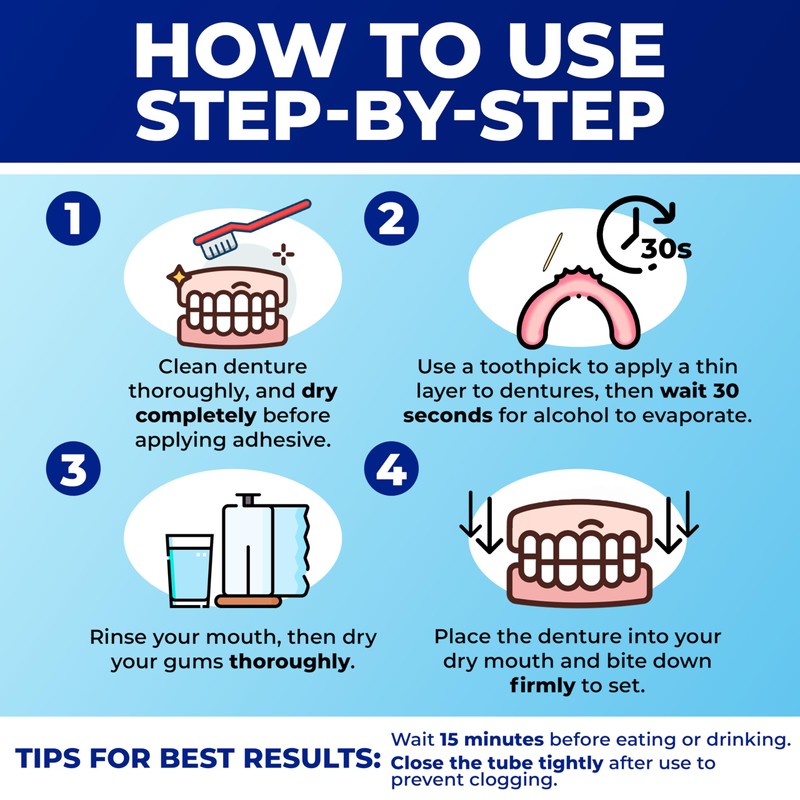 HOW TO USE STEP-BY-STEP

1

Clean denture thoroughly, and dry completely before applying adhesive.

2

30s

Use a toothpick to apply a thin layer to dentures, then wait 30 seconds for alcohol to evaporate.

3

Rinse your mouth, then dry your gums thoroughly.

4

Place the denture into your dry mouth and bite down firmly to set.

TIPS FOR BEST RESULTS:

Wait 15 minutes before eating or drinking.

Close the tube tightly after use to prevent clogging.