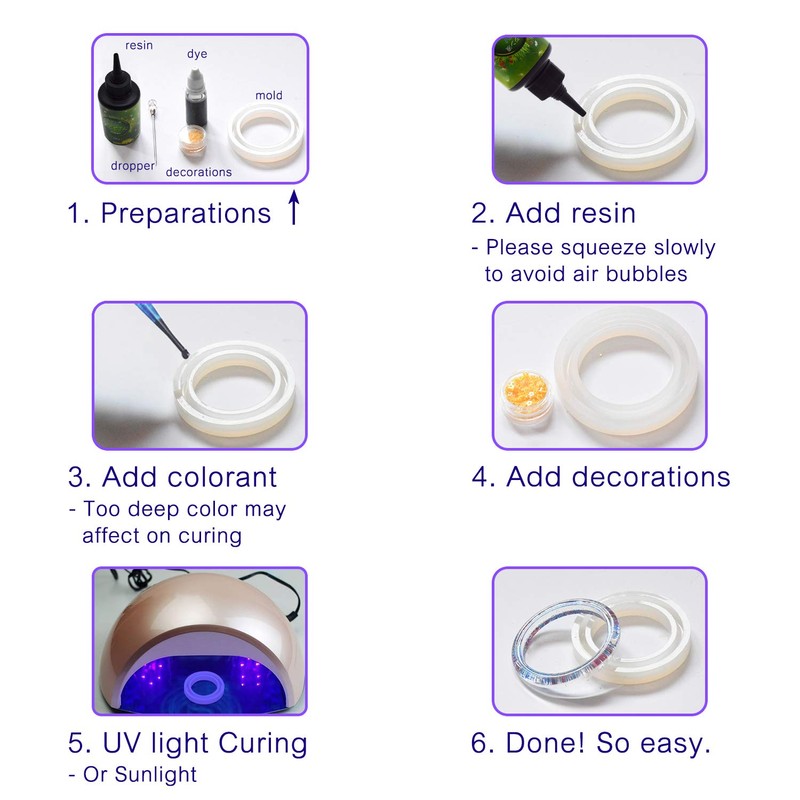 resin
dye
mold
dropper
decorations

1. Preparations ↑

2. Add resin
- Please squeeze slowly to avoid air bubbles

3. Add colorant
- Too deep color may affect on curing

4. Add decorations

5. UV light Curing
- Or Sunlight

6. Done! So easy.