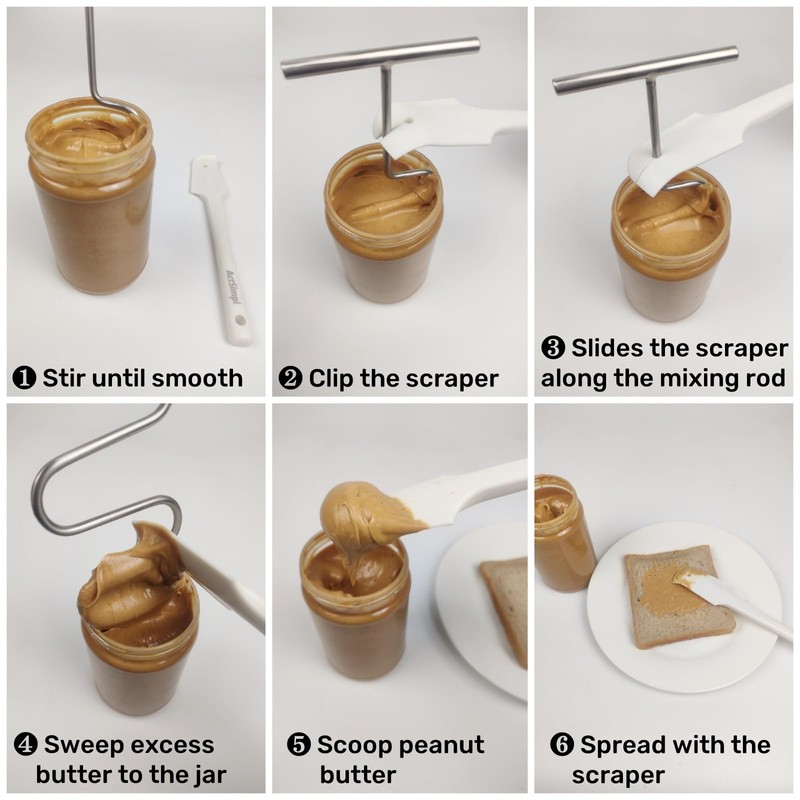 ActSimpl

❶ Stir until smooth

❷ Clip the scraper

❸ Slides the scraper along the mixing rod

❹ Sweep excess butter to the jar

❺ Scoop peanut butter

❻ Spread with the scraper