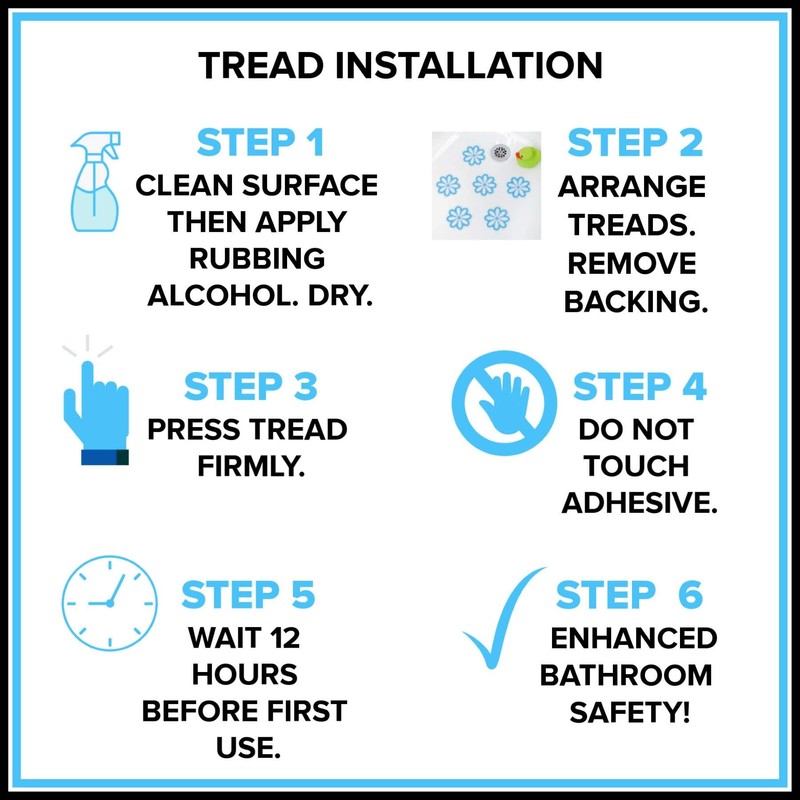 TREAD INSTALLATION

STEP 1
CLEAN SURFACE THEN APPLY RUBBING ALCOHOL. DRY.

STEP 2
ARRANGE TREADS. REMOVE BACKING.

STEP 3
PRESS TREAD FIRMLY.

STEP 4
DO NOT TOUCH ADHESIVE.

STEP 5
WAIT 12 HOURS BEFORE FIRST USE.

STEP 6
ENHANCED BATHROOM SAFETY!