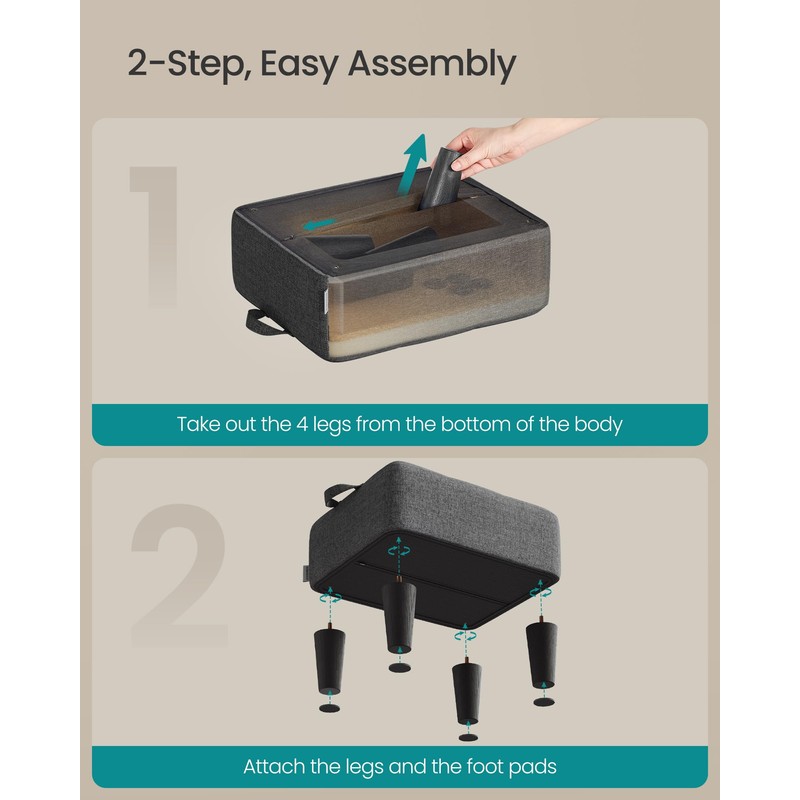 2-Step, Easy Assembly

1

Take out the 4 legs from the bottom of the body

2

Attach the legs and the foot pads