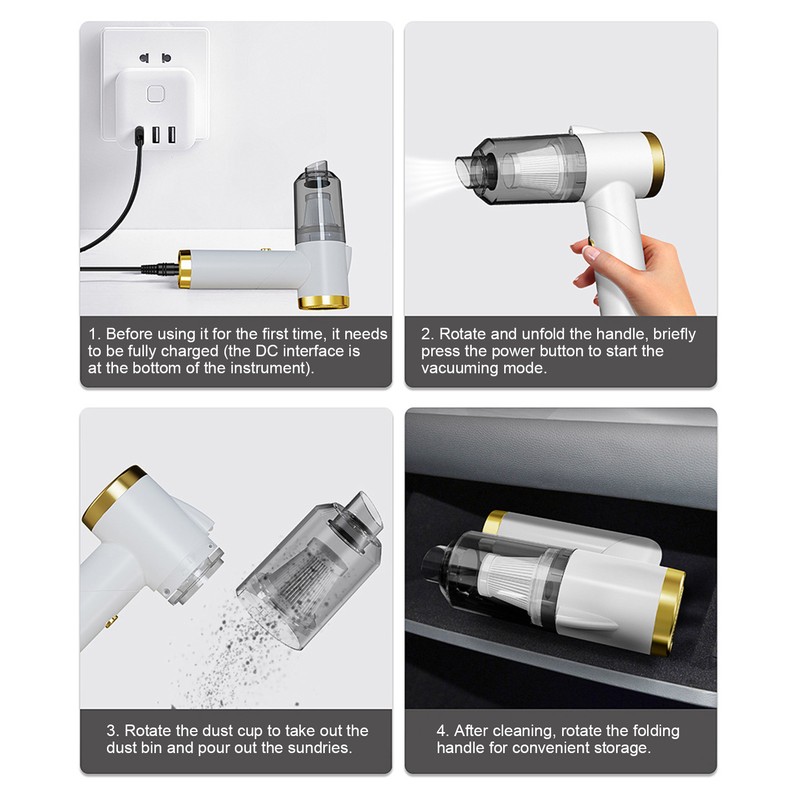 1. Before using it for the first time, it needs to be fully charged (the DC interface is at the bottom of the instrument).

2. Rotate and unfold the handle, briefly press the power button to start the vacuuming mode.

3. Rotate the dust cup to take out the dust bin and pour out the sundries.

4. After cleaning, rotate the folding handle for convenient storage.