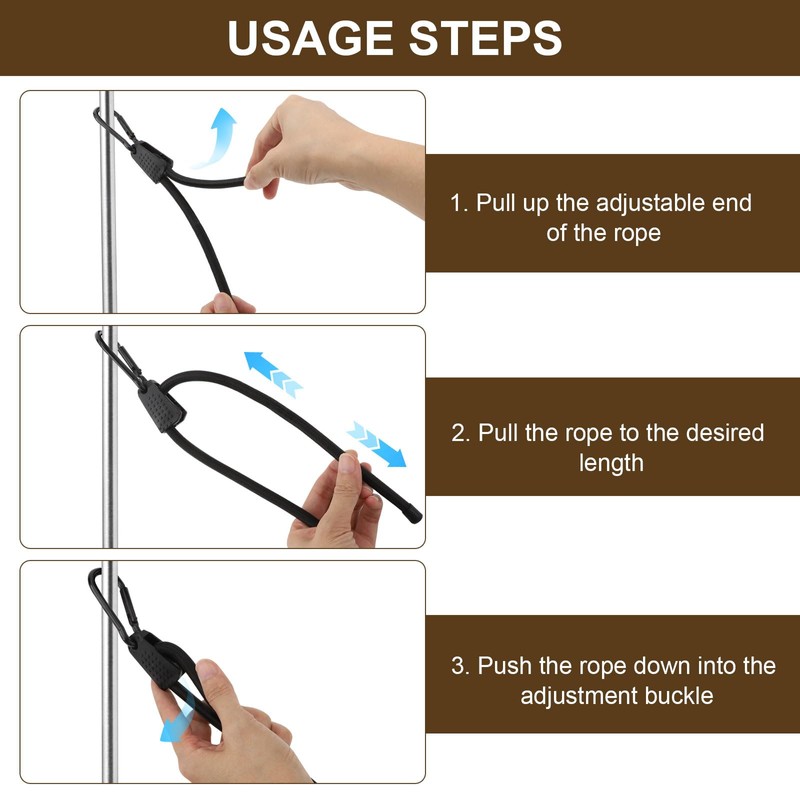 USAGE STEPS

1. Pull up the adjustable end of the rope

2. Pull the rope to the desired length

3. Push the rope down into the adjustment buckle