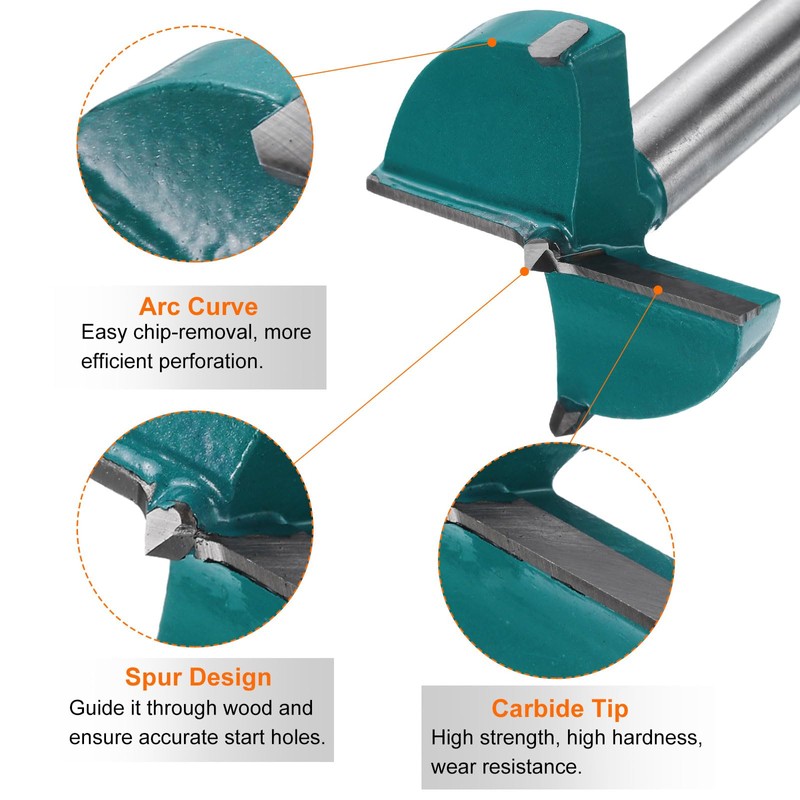 Arc Curve
Easy chip-removal, more efficient perforation.

Spur Design
Guide it through wood and ensure accurate start holes.

Carbide Tip
High strength, high hardness, wear resistance.