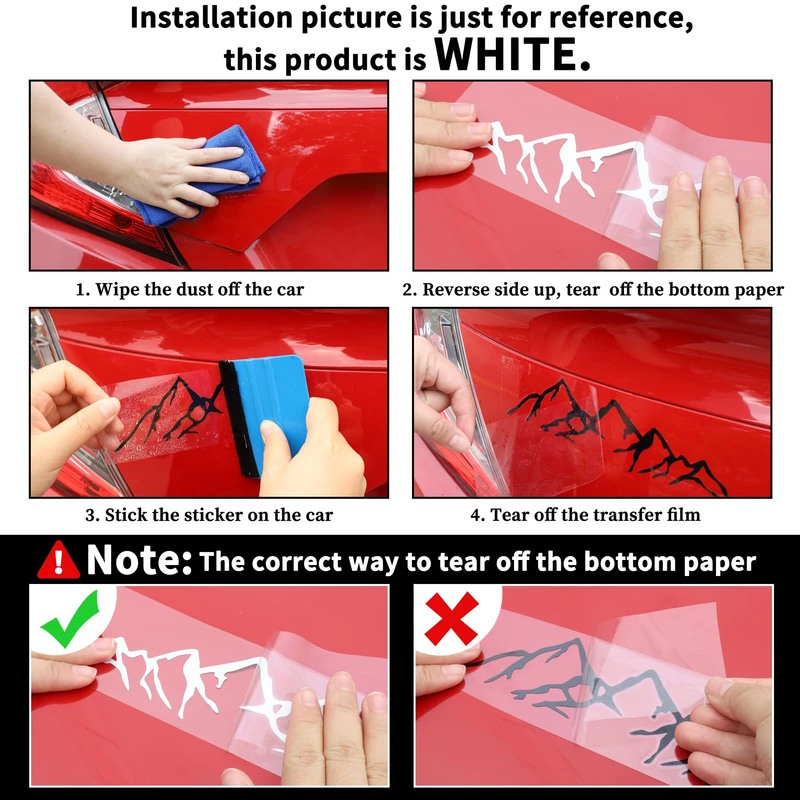 Installation picture is just for reference, this product is WHITE.

1. Wipe the dust off the car

2. Reverse side up, tear off the bottom paper

3. Stick the sticker on the car

4. Tear off the transfer film

Note: The correct way to tear off the bottom paper