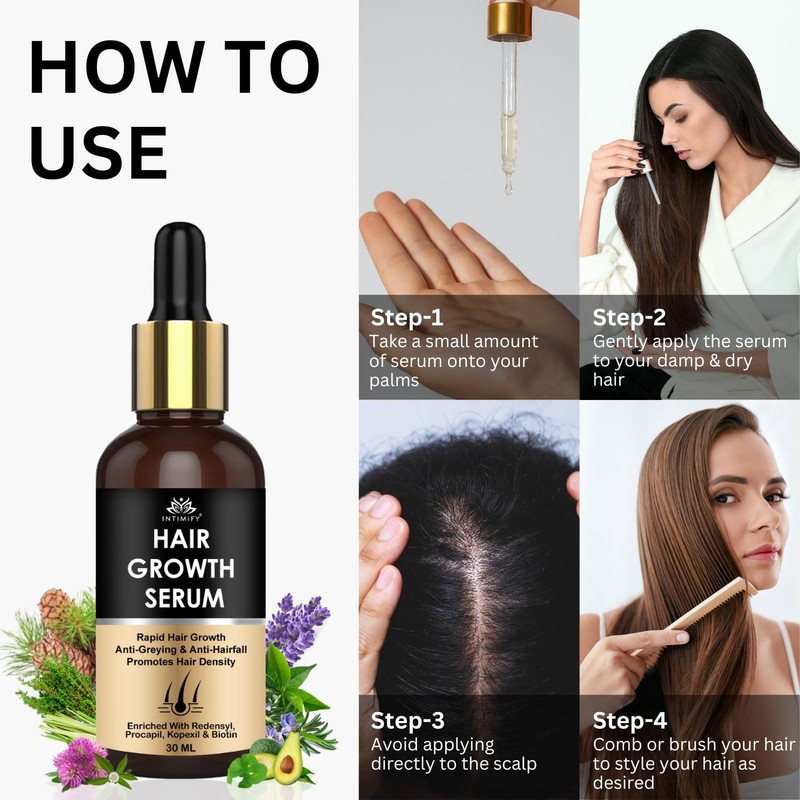 HOW TO USE

INTIMIFY
HAIR GROWTH SERUM

Rapid Hair Growth
Anti-Greying & Anti-Hairfall
Promotes Hair Density

Enriched With Redensyl, Procapil, Kopexil & Biotin
30 ML

Step-1
Take a small amount of serum onto your palms

Step-2
Gently apply the serum to your damp & dry hair

Step-3
Avoid applying directly to the scalp

Step-4
Comb or brush your hair to style your hair as desired