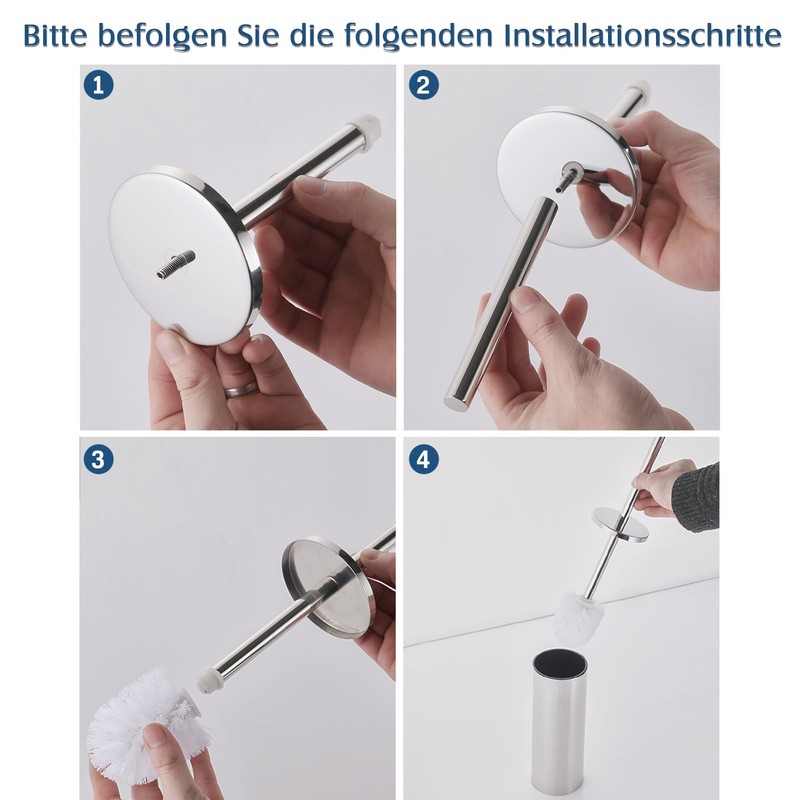 Bitte befolgen Sie die folgenden Installationsschritte

1

2

3

4