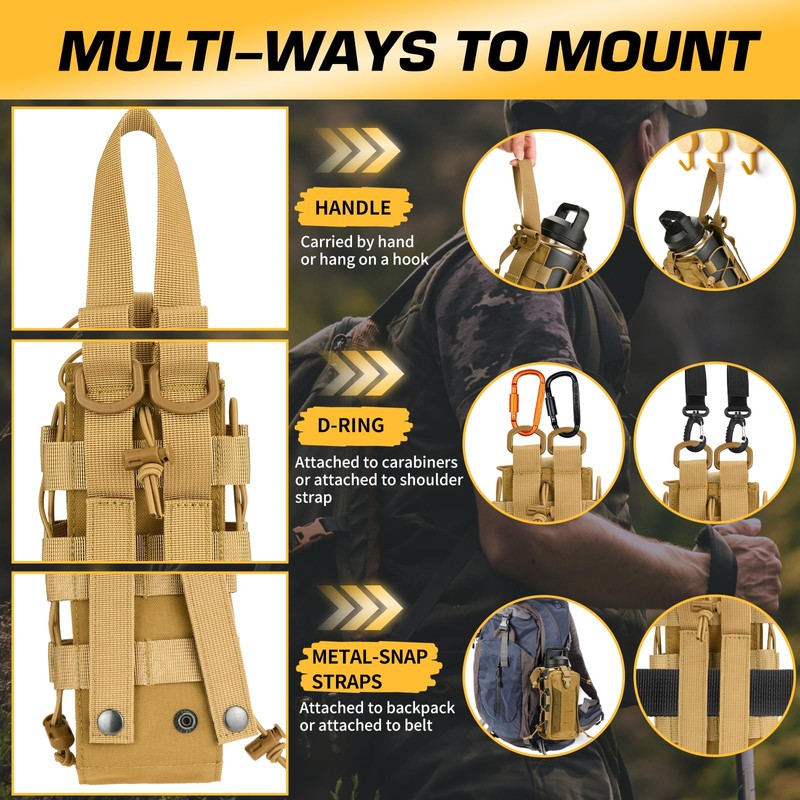 MULTI-WAYS TO MOUNT

HANDLE

Carried by hand or hang on a hook

D-RING

Attached to carabiners or attached to shoulder strap

METAL-SNAP STRAPS

Attached to backpack or attached to belt