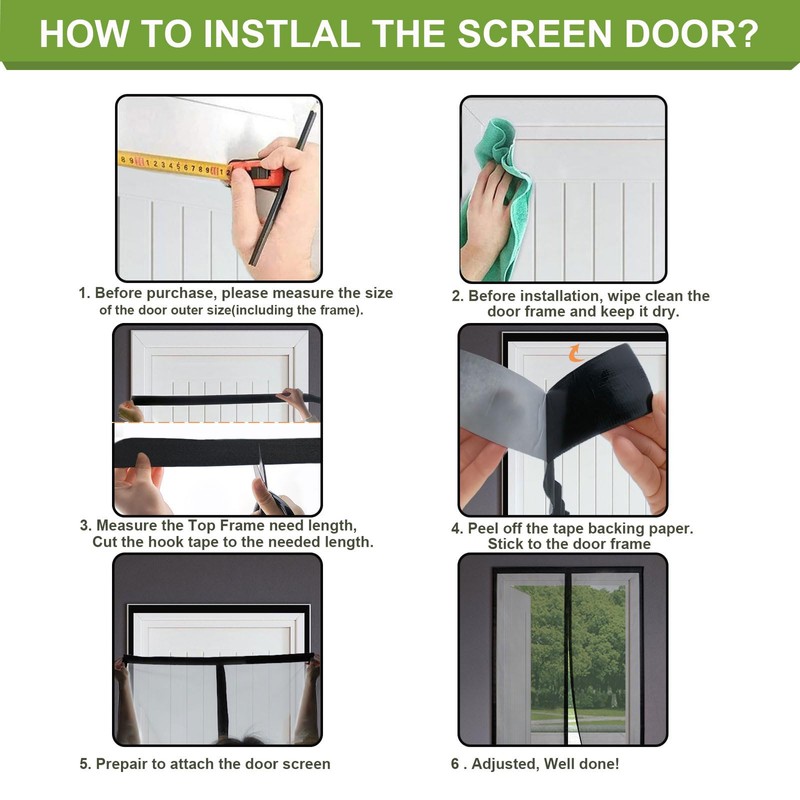 HOW TO INSTLAL THE SCREEN DOOR?

1. Before purchase, please measure the size of the door outer size(including the frame).

2. Before installation, wipe clean the door frame and keep it dry.

3. Measure the Top Frame need length, Cut the hook tape to the needed length.

4. Peel off the tape backing paper. Stick to the door frame

5. Prepair to attach the door screen

6 . Adjusted, Well done!