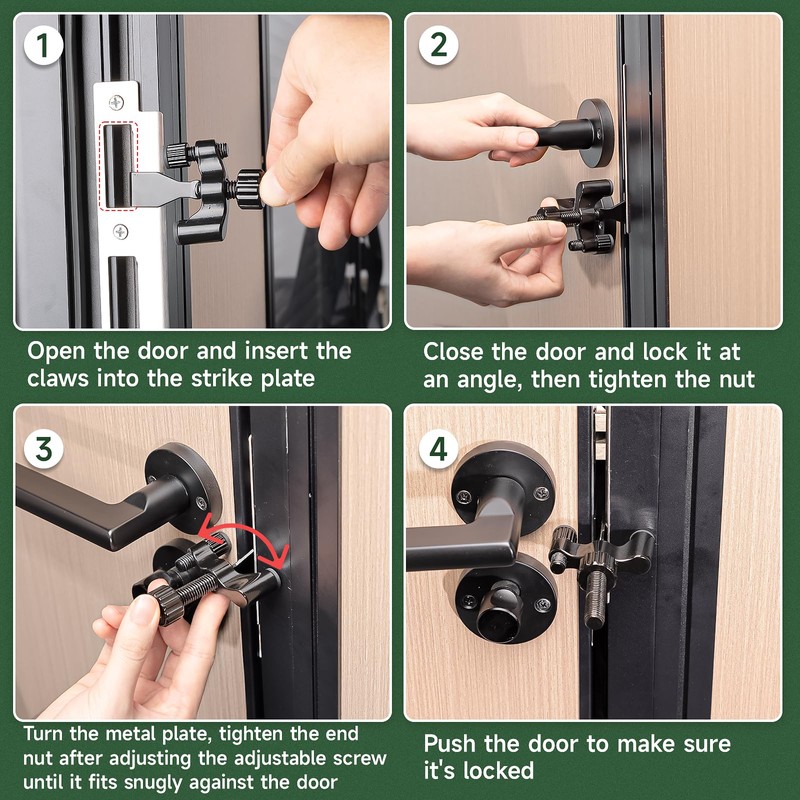 1

Open the door and insert the claws into the strike plate

2

Close the door and lock it at an angle, then tighten the nut

3

Turn the metal plate, tighten the end nut after adjusting the adjustable screw until it fits snugly against the door

4

Push the door to make sure it's locked