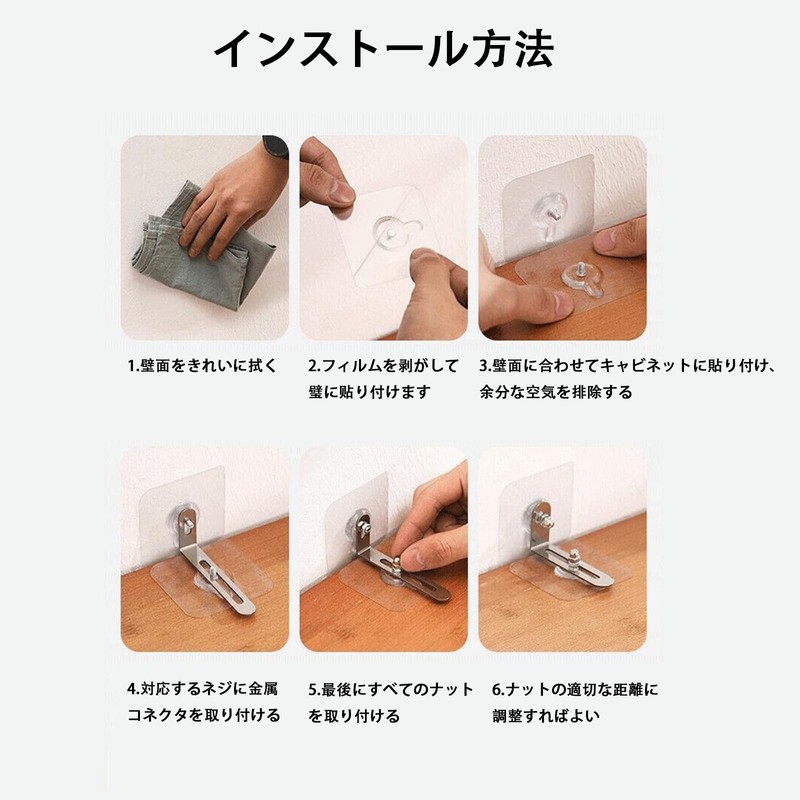 インストール方法

1.壁面をきれいに拭く

2.フィルムを剥がして壁に貼り付けます

3.壁面に合わせてキャビネットに貼り付け、余分な空気を排除する

4.対応するネジに金属コネクタを取り付ける

5.最後にすべてのナットを取り付ける

6.ナットの適切な距離に調整すればよい