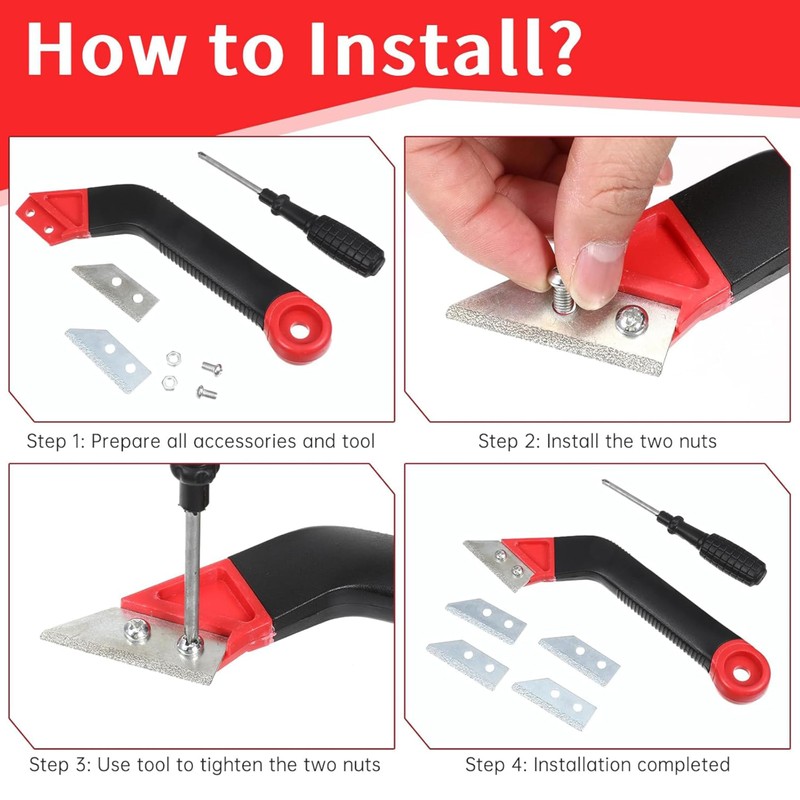 How to Install?

Step 1: Prepare all accessories and tool

Step 2: Install the two nuts

Step 3: Use tool to tighten the two nuts

Step 4: Installation completed