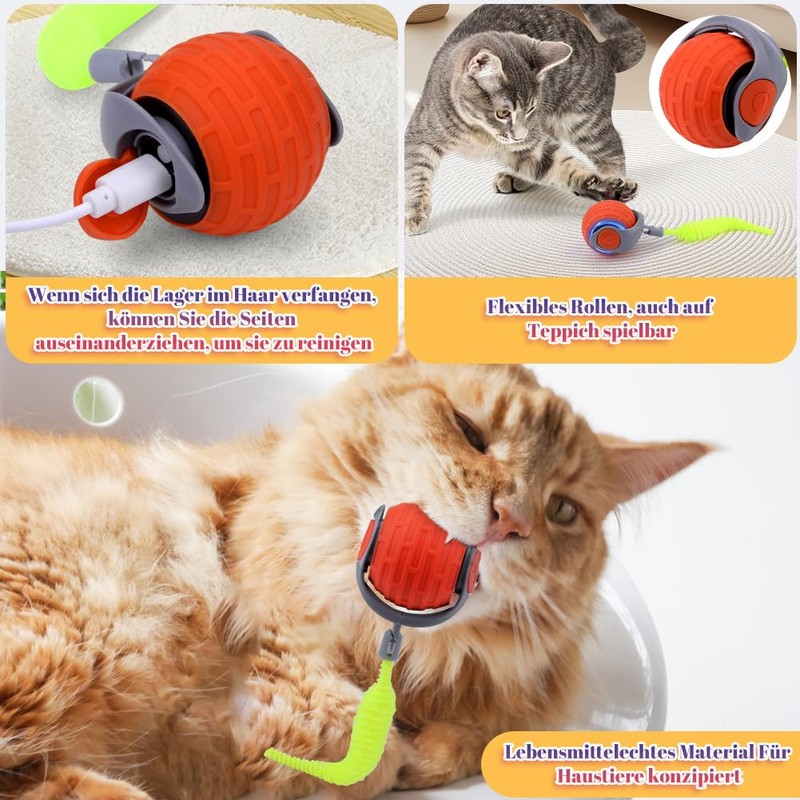 Wenn sich die Lager im Haar verfangen, können Sie die Seiten auseinanderziehen, um sie zu reinigen

Flexibles Rollen, auch auf Teppich spielbar

Lebensmittelechtes Material Für Haustiere konzipiert