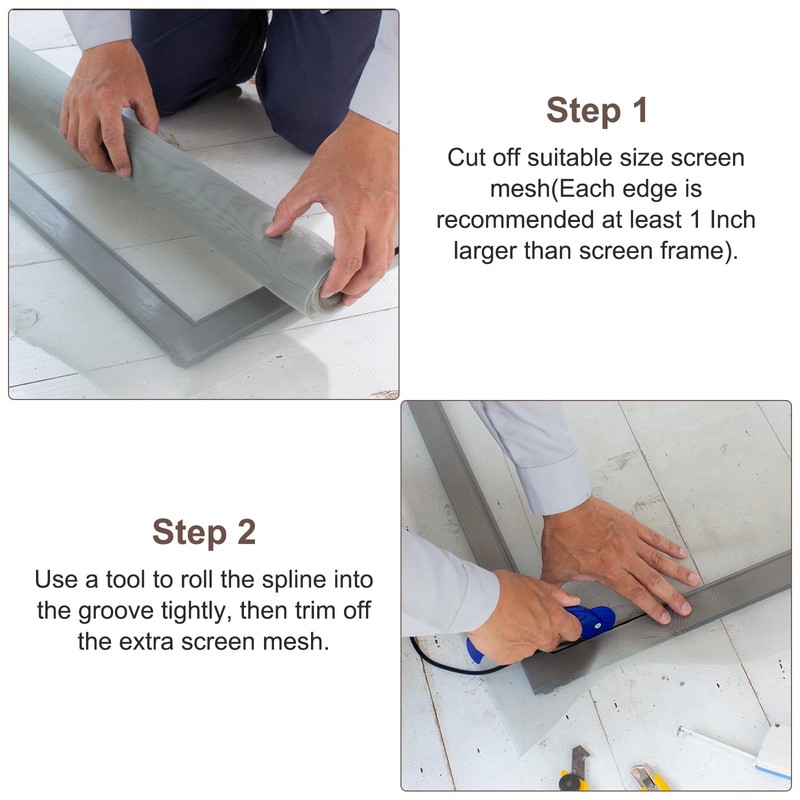 Step 1

Cut off suitable size screen mesh(Each edge is recommended at least 1 Inch larger than screen frame).

Step 2

Use a tool to roll the spline into the groove tightly, then trim off the extra screen mesh.