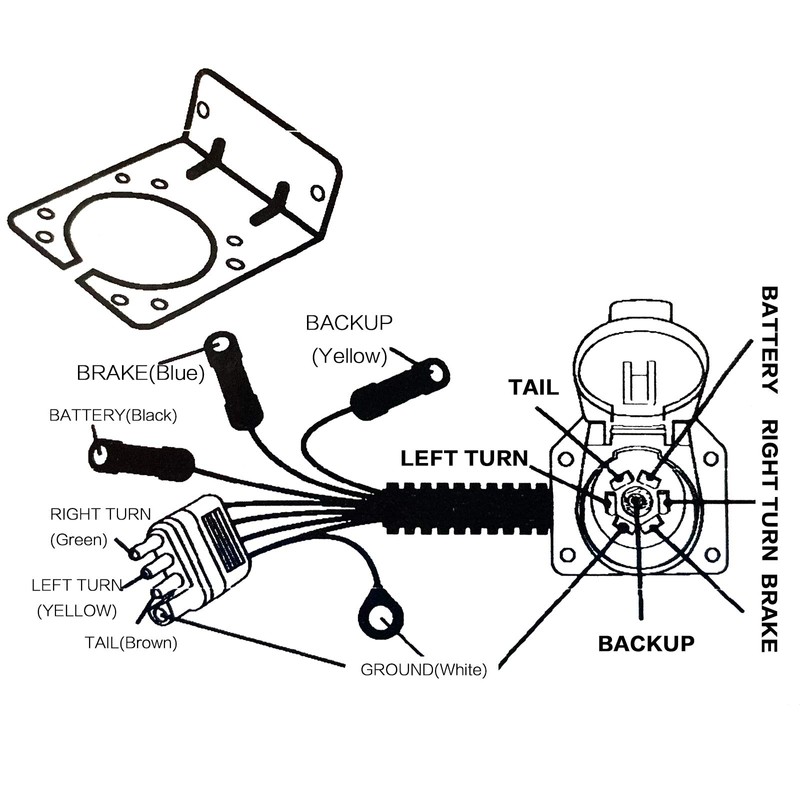 BACKUP
(Yellow)

BRAKE(Blue)

BATTERY(Black)

RIGHT TURN
(Green)

LEFT TURN
(YELLOW)

TAIL(Brown)

GROUND(White)

TAIL

LEFT TURN

BACKUP

BATTERY

RIGHT TURN

BRAKE