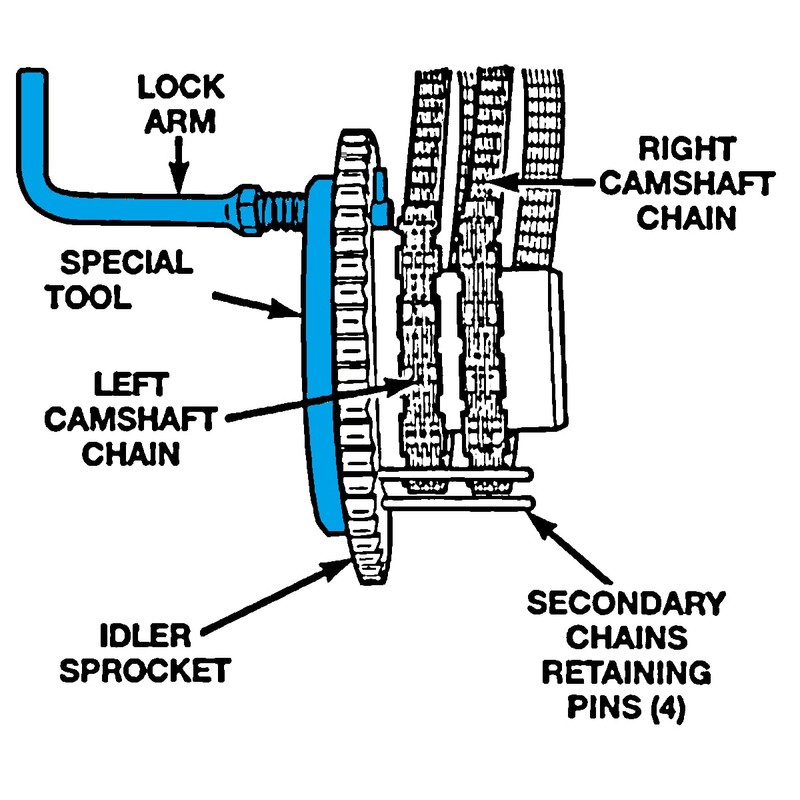 LOCK ARM

RIGHT CAMSHAFT CHAIN

SPECIAL TOOL

LEFT CAMSHAFT CHAIN

IDLER SPROCKET

SECONDARY CHAINS RETAINING PINS (4)