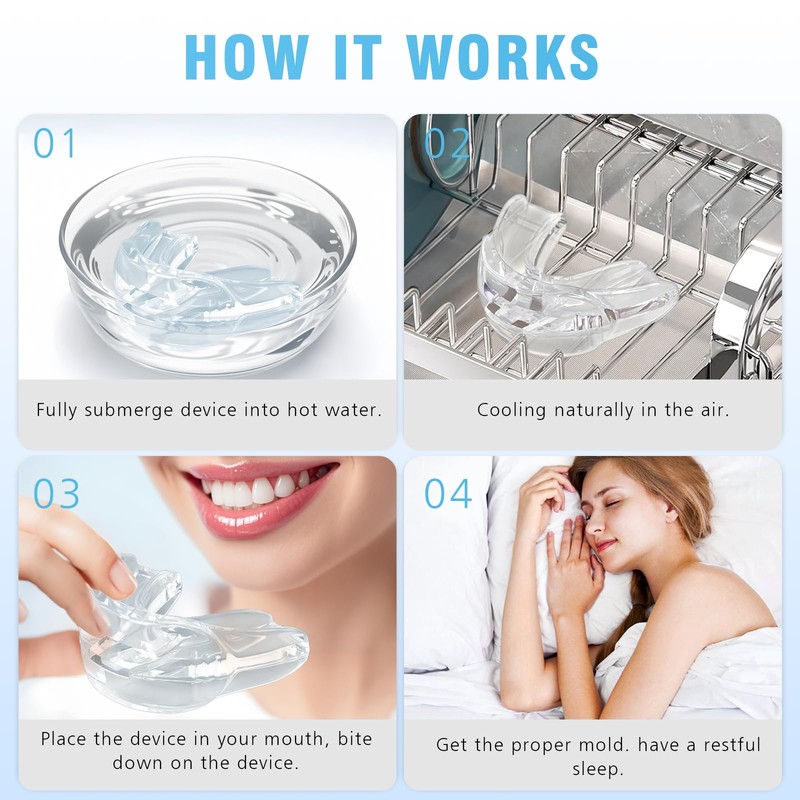 HOW IT WORKS

01

Fully submerge device into hot water.

02

Cooling naturally in the air.

03

Place the device in your mouth, bite down on the device.

04

Get the proper mold. have a restful sleep.