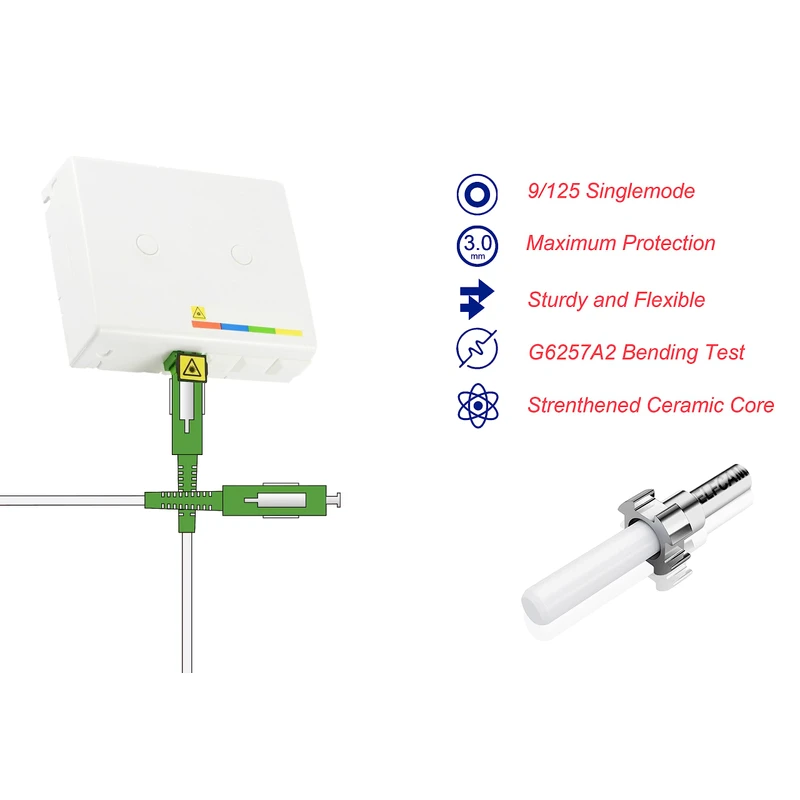 9/125 Singlemode

3.0
mm

Maximum Protection

Sturdy and Flexible

G6257A2 Bending Test

Strenthened Ceramic Core

ELFCAM