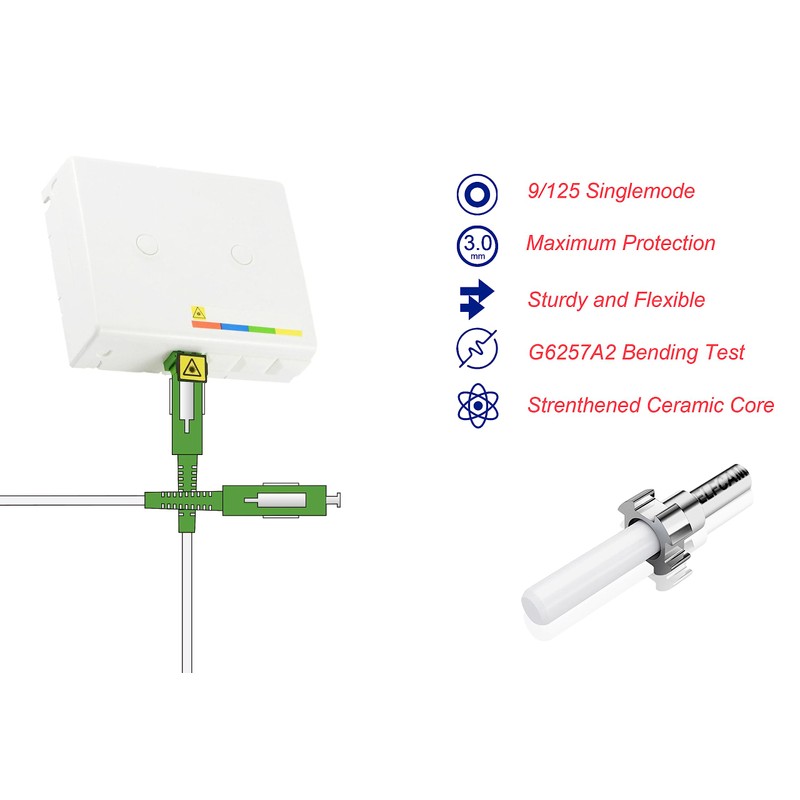 9/125 Singlemode

3.0 mm

Maximum Protection

Sturdy and Flexible

G6257A2 Bending Test

Strenthened Ceramic Core

ELFCAM