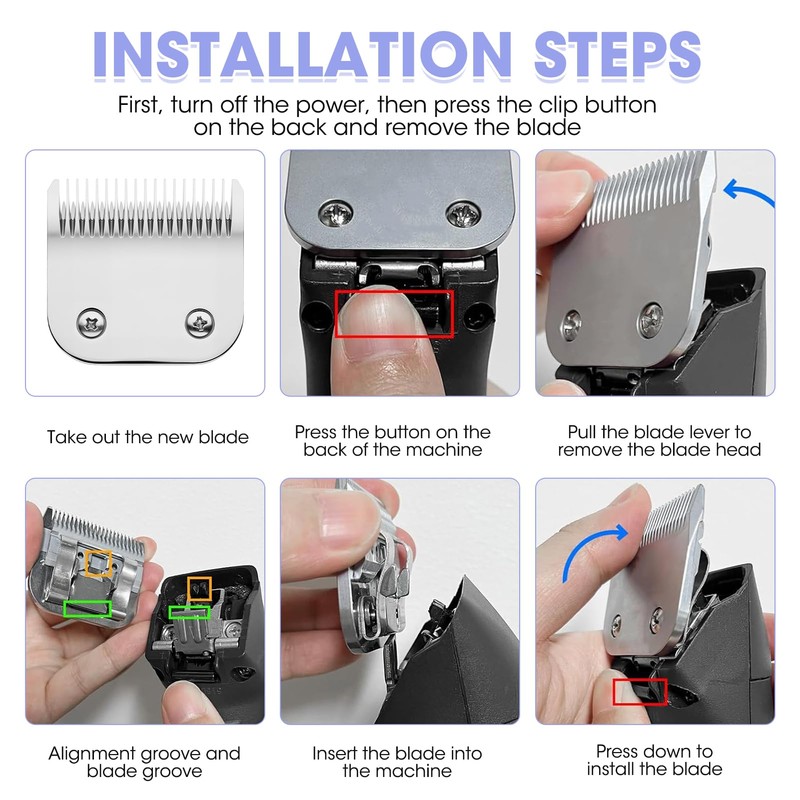 INSTALLATION STEPS

First, turn off the power, then press the clip button on the back and remove the blade

Take out the new blade

Press the button on the back of the machine

Pull the blade lever to remove the blade head

Alignment groove and blade groove

Insert the blade into the machine

Press down to install the blade