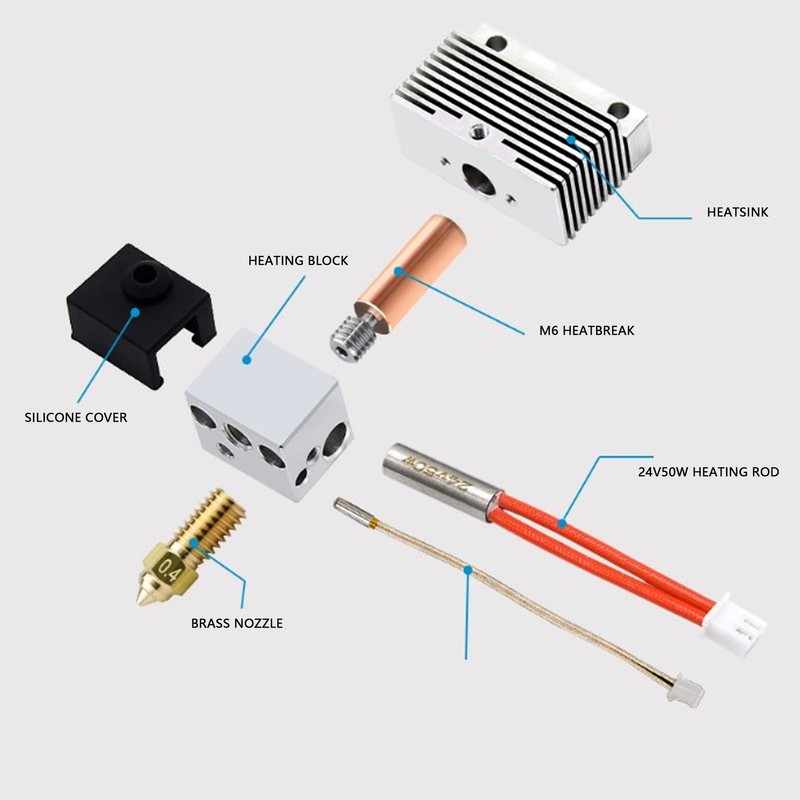 HEATSINK

HEATING BLOCK

M6 HEATBREAK

SILICONE COVER

24V50W HEATING ROD

24V50W

0.4

BRASS NOZZLE