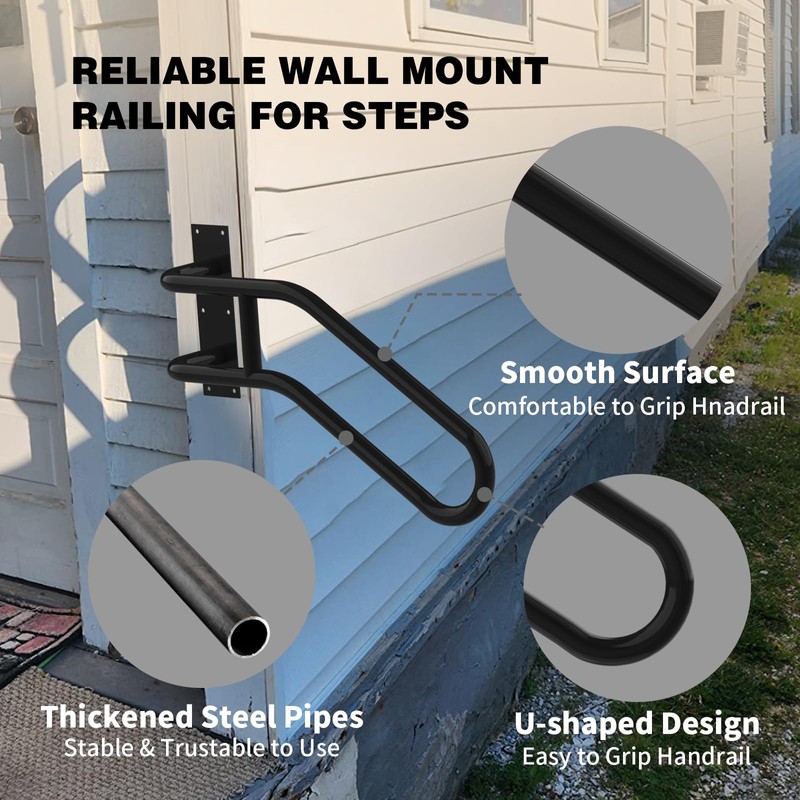 RELIABLE WALL MOUNT RAILING FOR STEPS

Smooth Surface
Comfortable to Grip Hnadrail

Thickened Steel Pipes
Stable & Trustable to Use

U-shaped Design
Easy to Grip Handrail