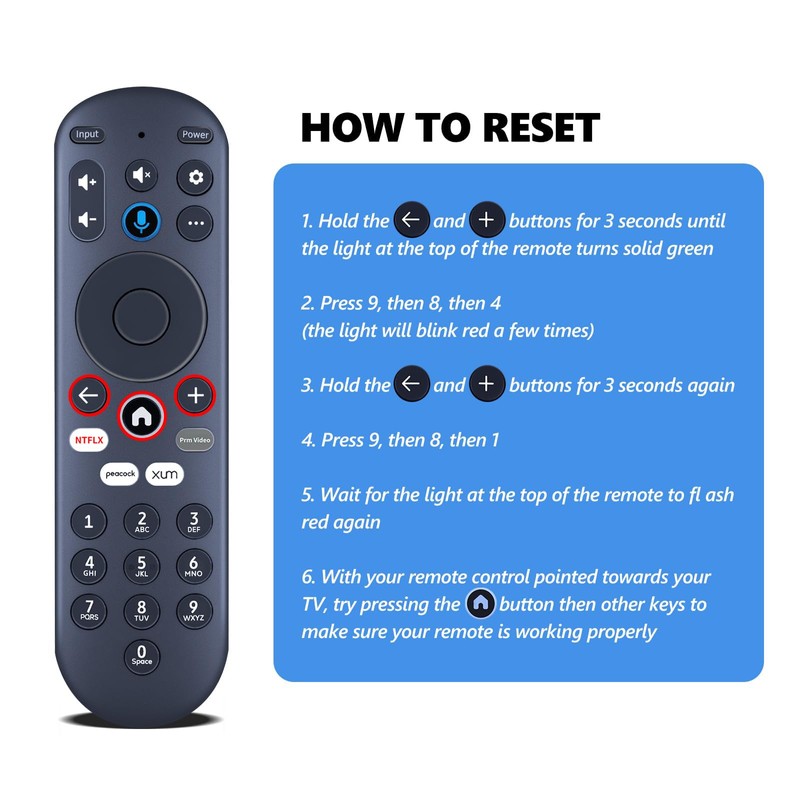 Input
Power
NTFLX
Prm Video
peacock
xum
1
2 ABC
3 DEF
4 GHI
5 JKL
6 MNO
7 PQRS
8 TUV
9 WXYZ
0 Space

HOW TO RESET

1. Hold the ← and + buttons for 3 seconds until the light at the top of the remote turns solid green

2. Press 9, then 8, then 4
(the light will blink red a few times)

3. Hold the ← and + buttons for 3 seconds again

4. Press 9, then 8, then 1

5. Wait for the light at the top of the remote to fl ash red again

6. With your remote control pointed towards your TV, try pressing the button then other keys to make sure your remote is working properly