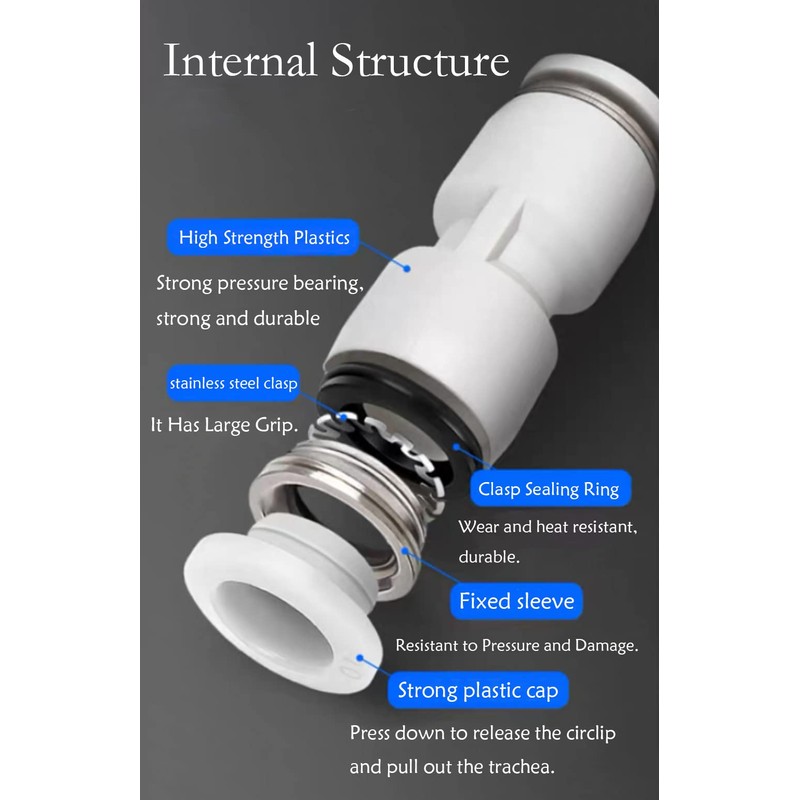 Internal Structure

High Strength Plastics

Strong pressure bearing, strong and durable

stainless steel clasp

It Has Large Grip.

Clasp Sealing Ring

Wear and heat resistant, durable.

Fixed sleeve

Resistant to Pressure and Damage.

Strong plastic cap

Press down to release the circlip and pull out the trachea.