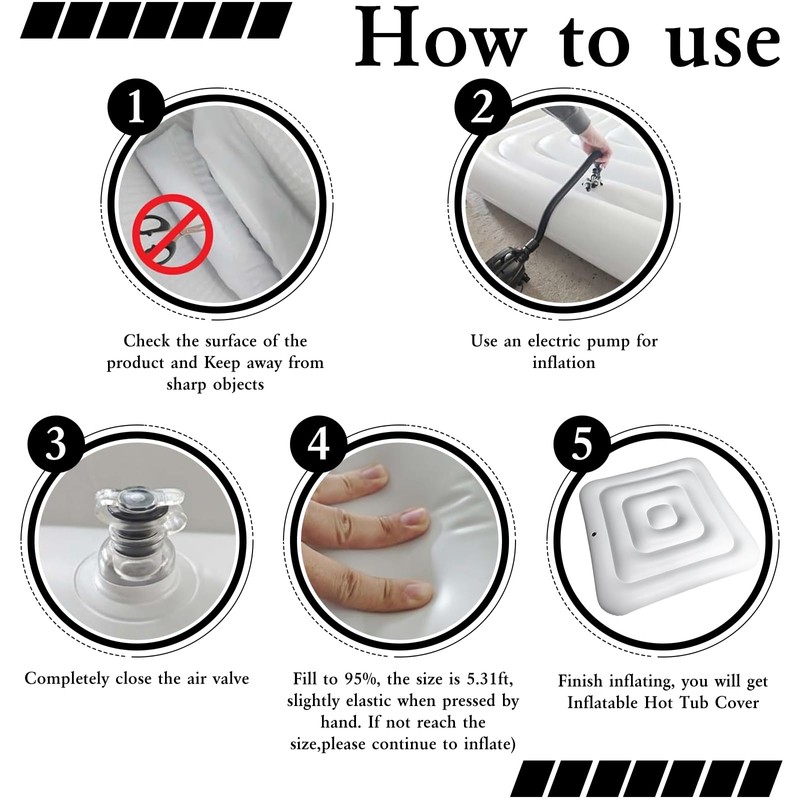 How to use

1

Check the surface of the product and Keep away from sharp objects

2

Use an electric pump for inflation

3

Completely close the air valve

4

Fill to 95%, the size is 5.31ft, slightly elastic when pressed by hand. If not reach the size,please continue to inflate)

5

Finish inflating, you will get Inflatable Hot Tub Cover