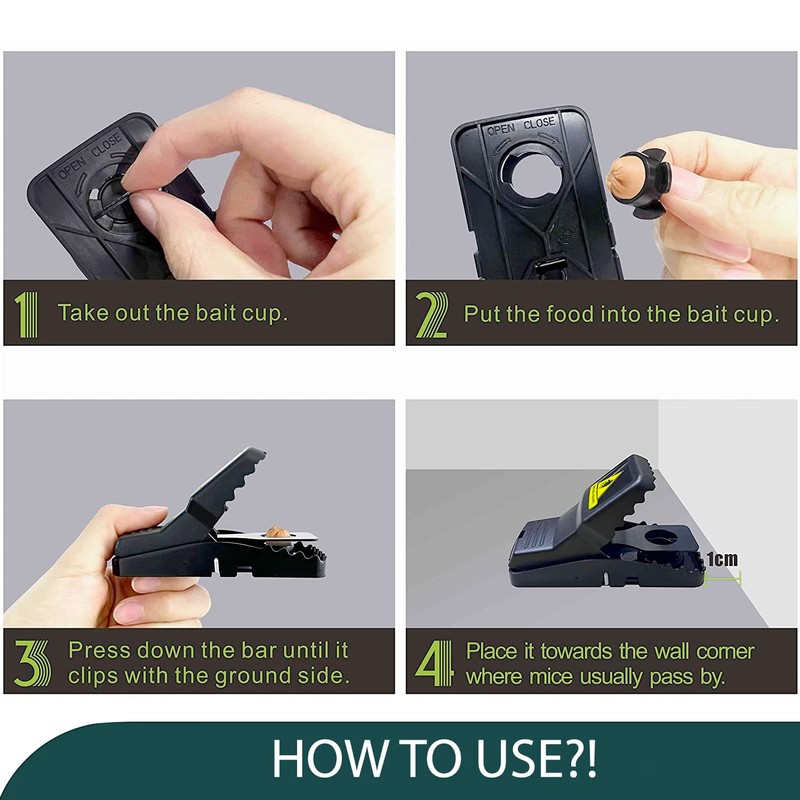 OPEN CLOSE

1 Take out the bait cup.

OPEN CLOSE

2 Put the food into the bait cup.

3 Press down the bar until it clips with the ground side.

1cm

4 Place it towards the wall corner where mice usually pass by.

HOW TO USE?!