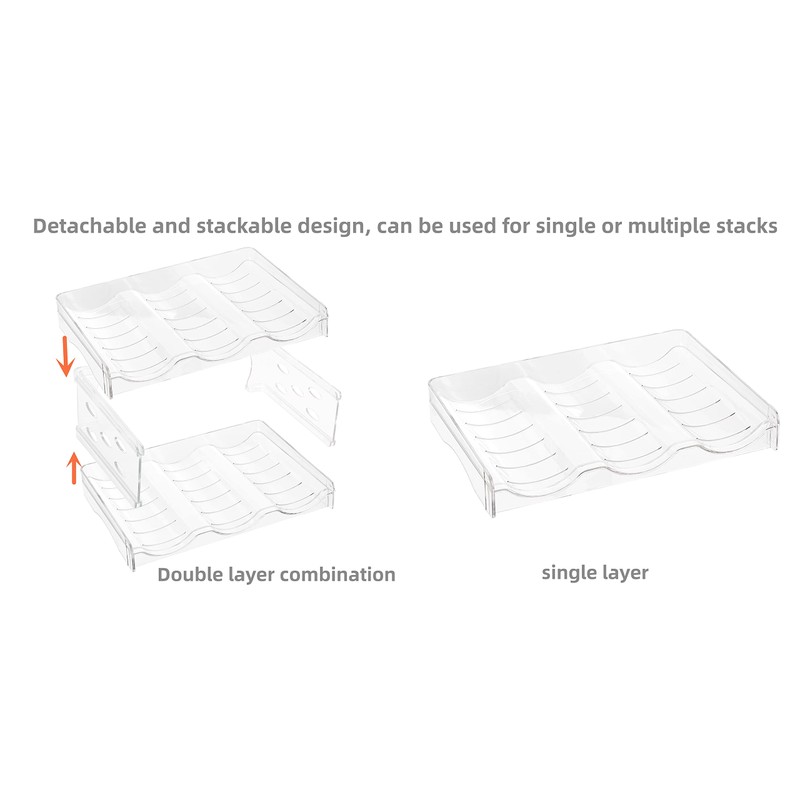 Detachable and stackable design, can be used for single or multiple stacks

Double layer combination

single layer