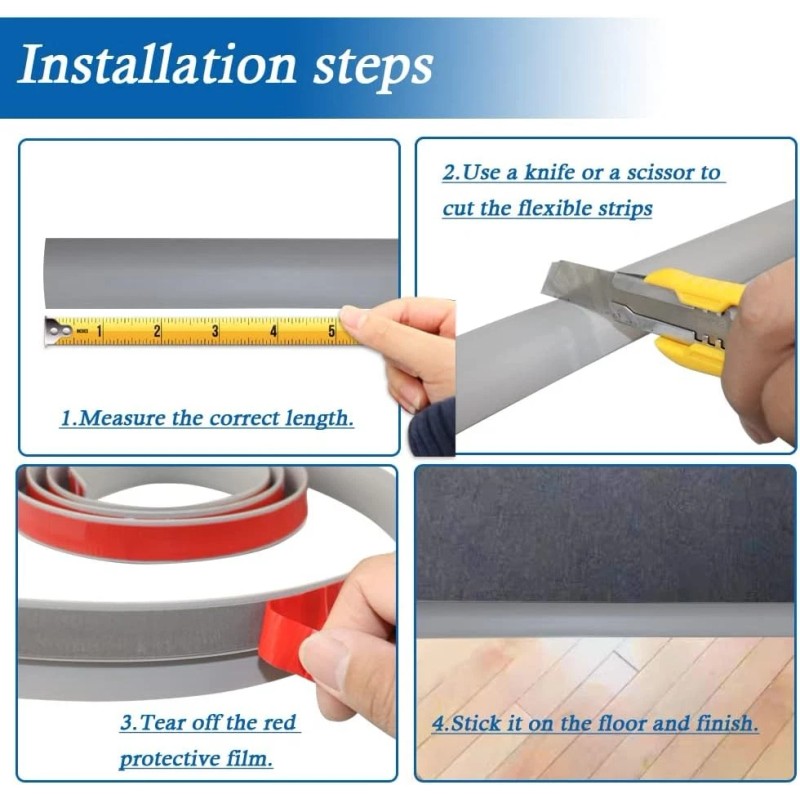 Installation steps

INCHES 1 2 3 4 5

1.Measure the correct length.

2.Use a knife or a scissor to cut the flexible strips

3.Tear off the red protective film.

4.Stick it on the floor and finish.