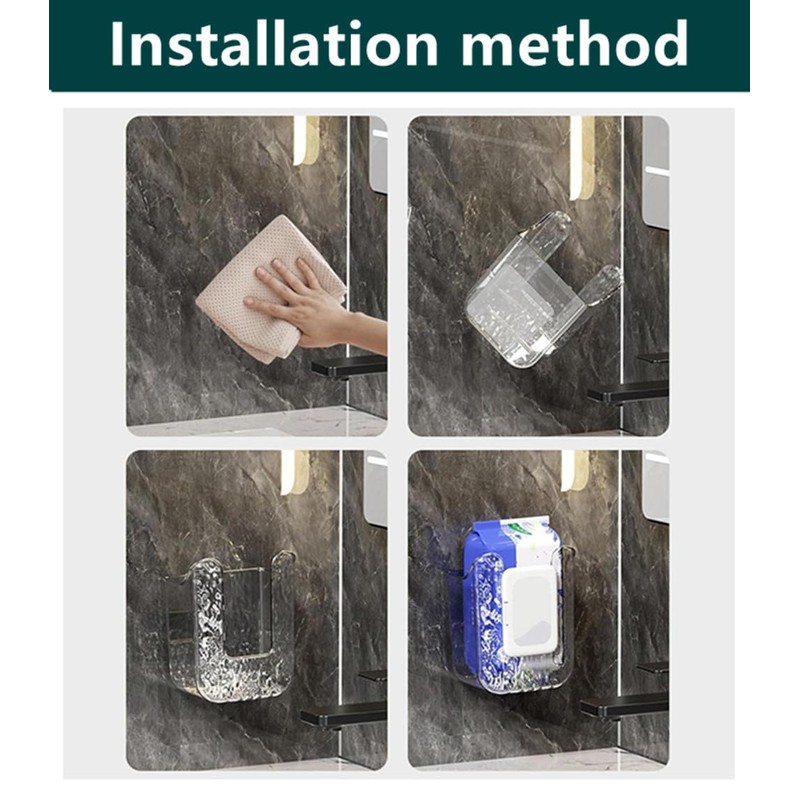 Installation method