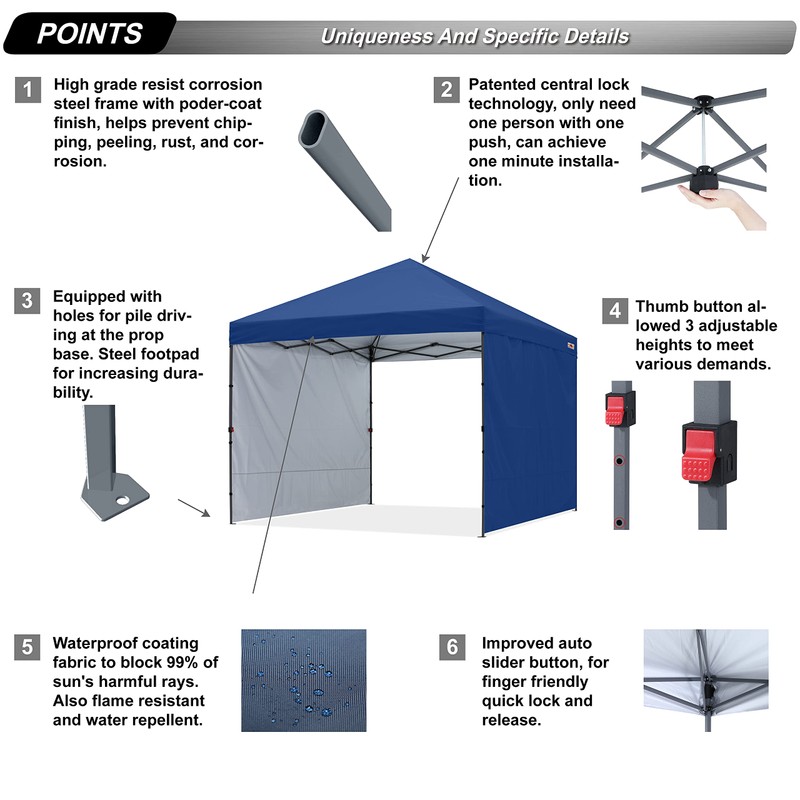 POINTS

Uniqueness And Specific Details

1 High grade resist corrosion steel frame with poder-coat finish, helps prevent chipping, peeling, rust, and corrosion.

2 Patented central lock technology, only need one person with one push, can achieve one minute installation.

3 Equipped with holes for pile driving at the prop base. Steel footpad for increasing durability.

4 Thumb button allowed 3 adjustable heights to meet various demands.

5 Waterproof coating fabric to block 99% of sun's harmful rays. Also flame resistant and water repellent.

6 Improved auto slider button, for finger friendly quick lock and release.